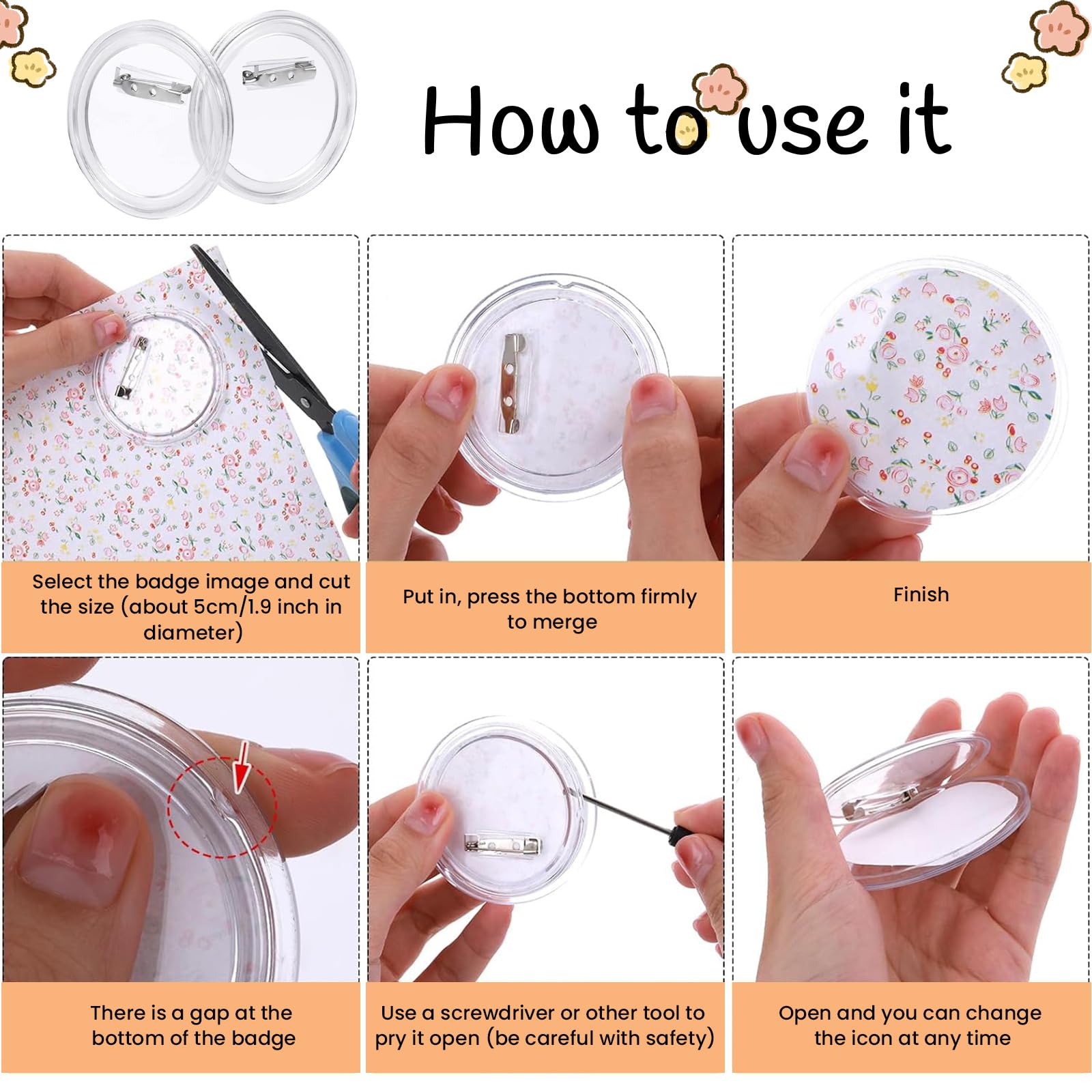 How to use it

Select the badge image and cut the size (about 5cm/1.9 inch in diameter)

Put in, press the bottom firmly to merge

Finish

There is a gap at the bottom of the badge

Use a screwdriver or other tool to pry it open (be careful with safety)

Open and you can change the icon at any time