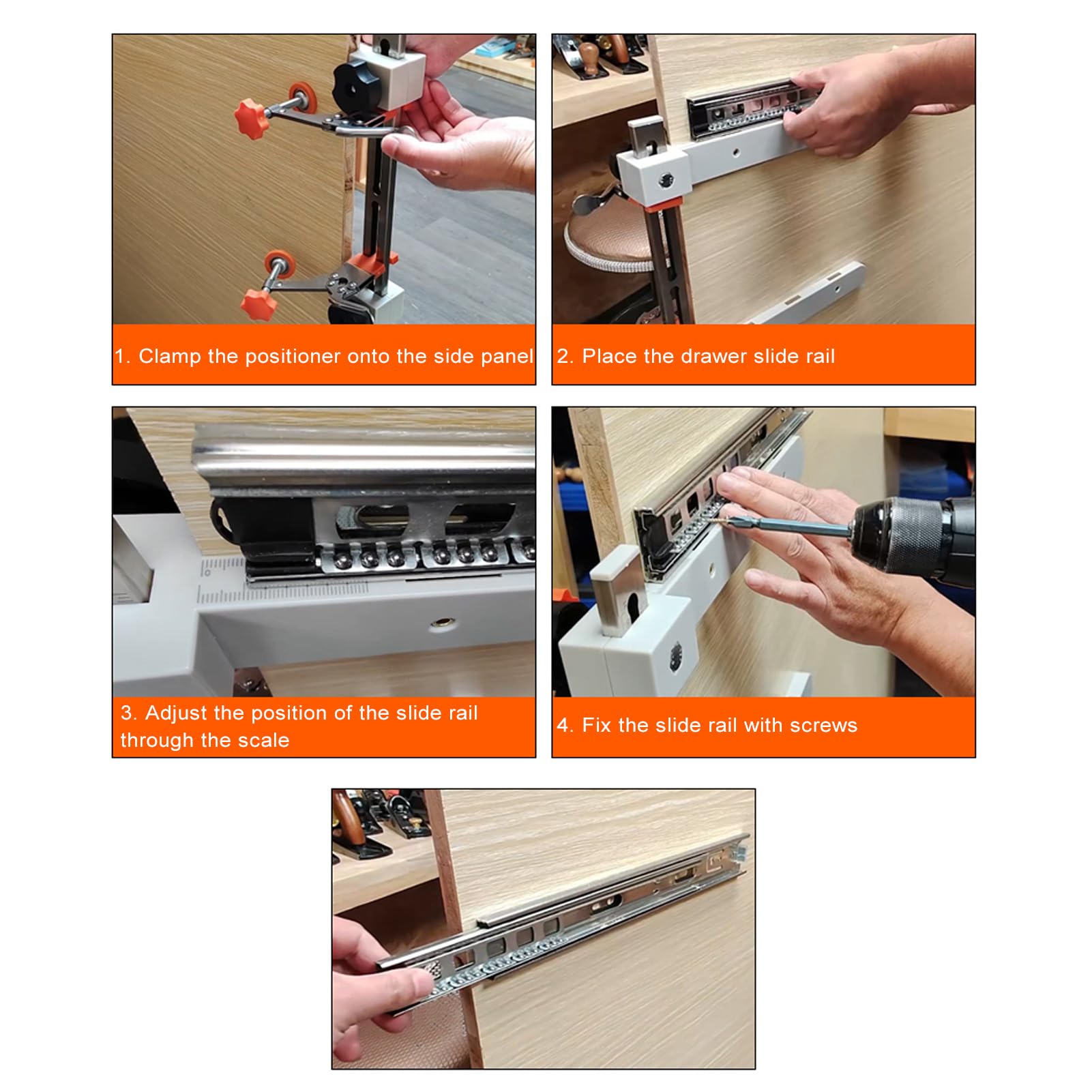 1. Clamp the positioner onto the side panel

2. Place the drawer slide rail

3. Adjust the position of the slide rail through the scale

4. Fix the slide rail with screws