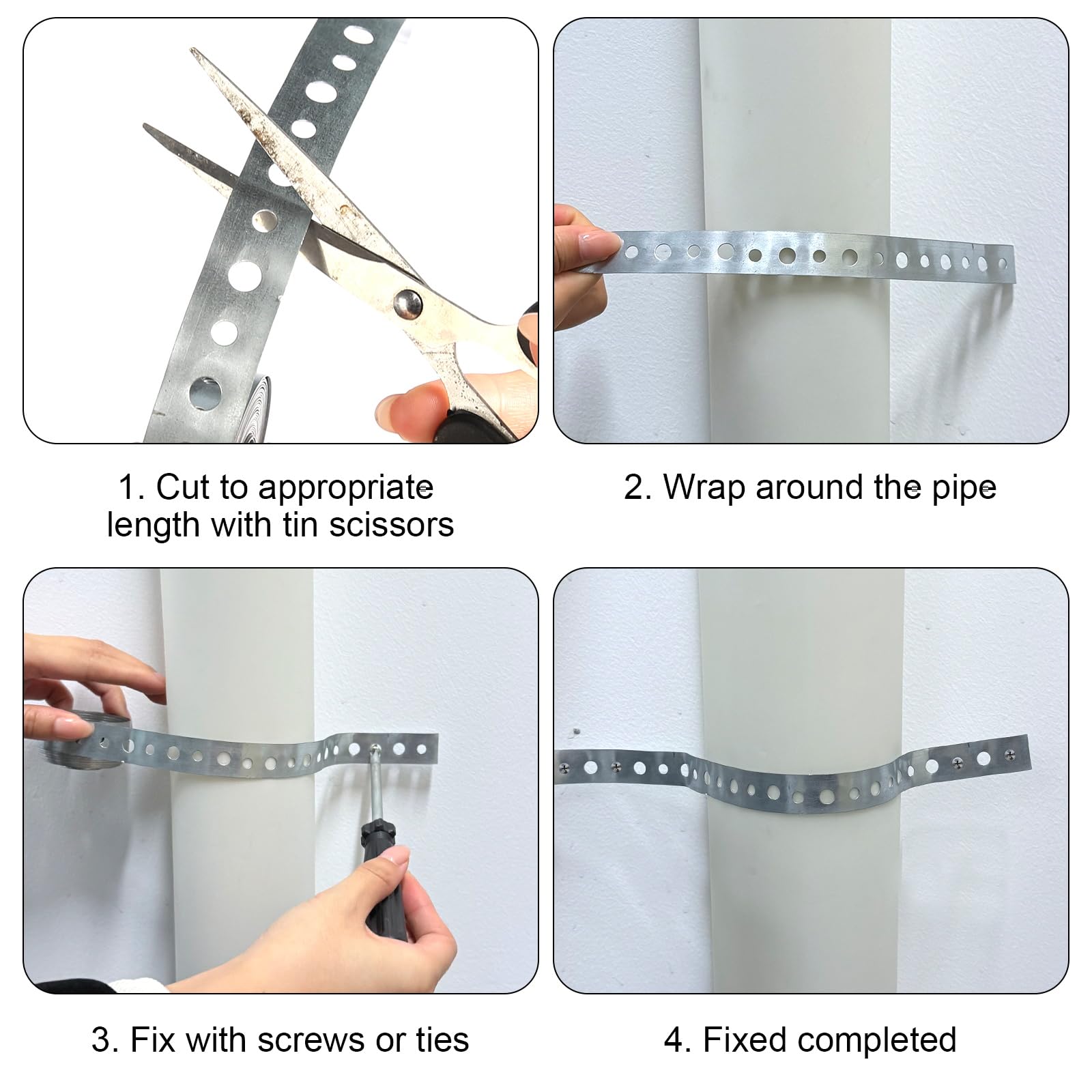 1. Cut to appropriate length with tin scissors

2. Wrap around the pipe

3. Fix with screws or ties

4. Fixed completed