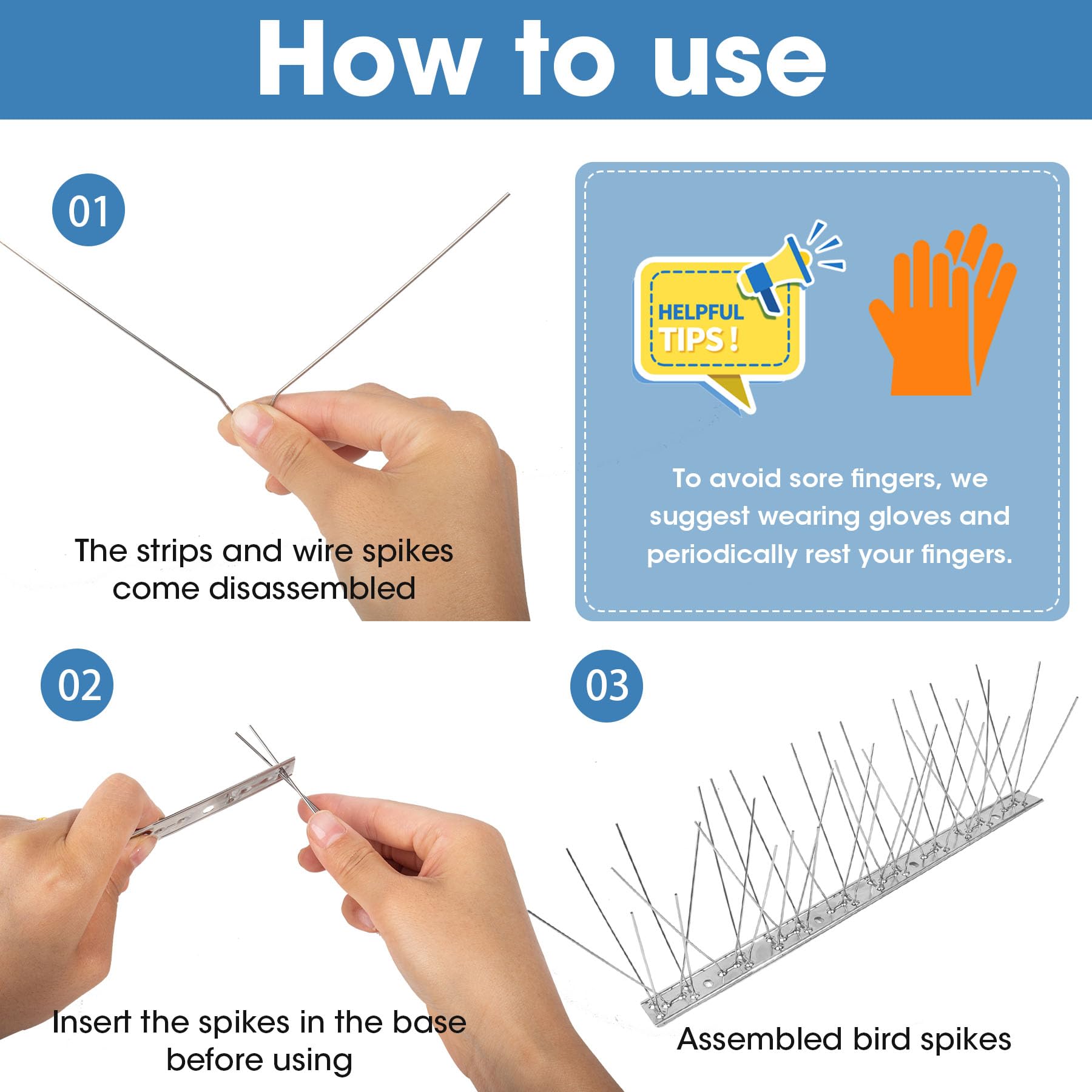 How to use

01

The strips and wire spikes come disassembled

HELPFUL TIPS!

To avoid sore fingers, we suggest wearing gloves and periodically rest your fingers.

02

Insert the spikes in the base before using

03

Assembled bird spikes