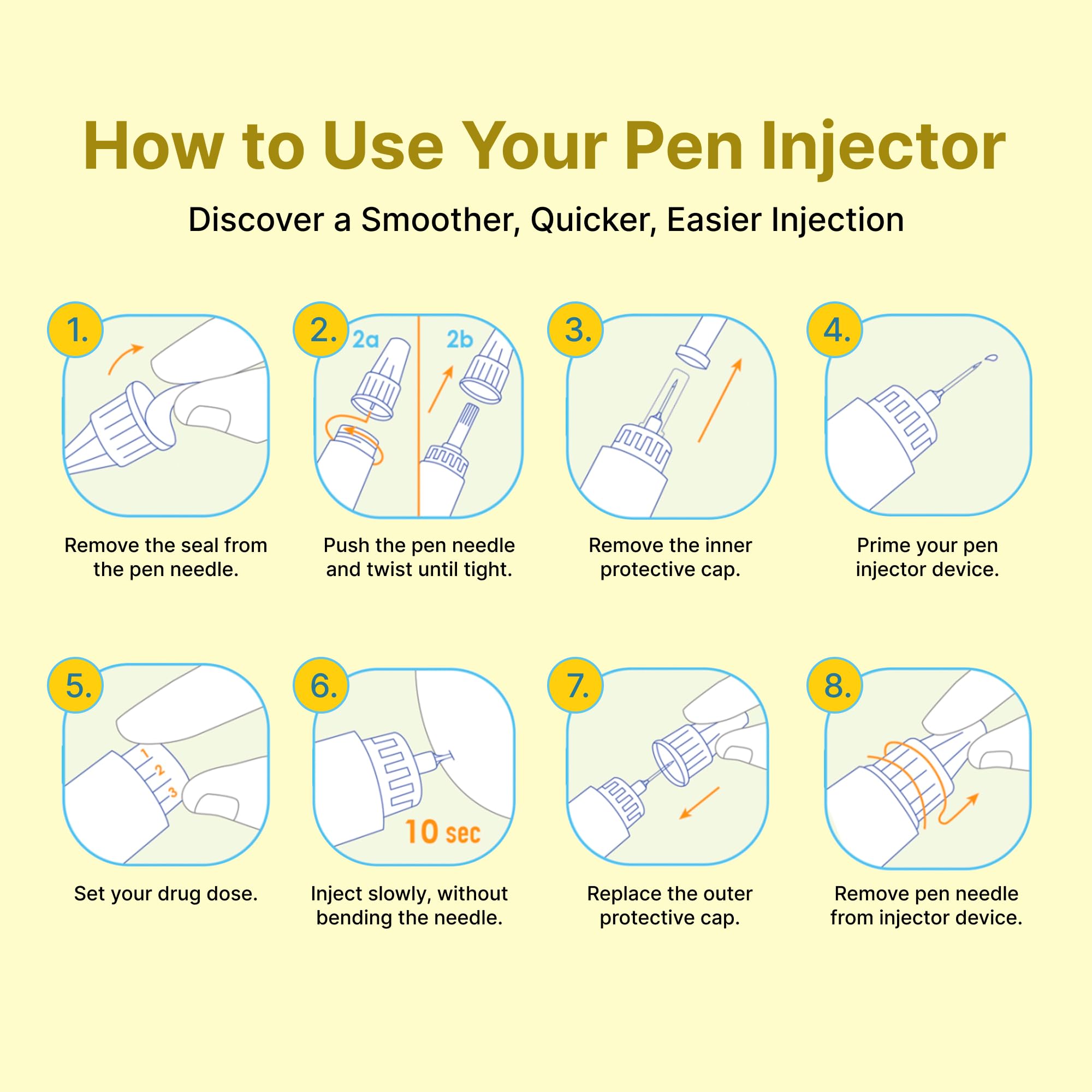 How to Use Your Pen Injector

Discover a Smoother, Quicker, Easier Injection

1.

Remove the seal from the pen needle.

2.

2a

2b

Push the pen needle and twist until tight.

3.

Remove the inner protective cap.

4.

Prime your pen injector device.

5.

1
2
3

Set your drug dose.

6.

10 sec

Inject slowly, without bending the needle.

7.

Replace the outer protective cap.

8.

Remove pen needle from injector device.