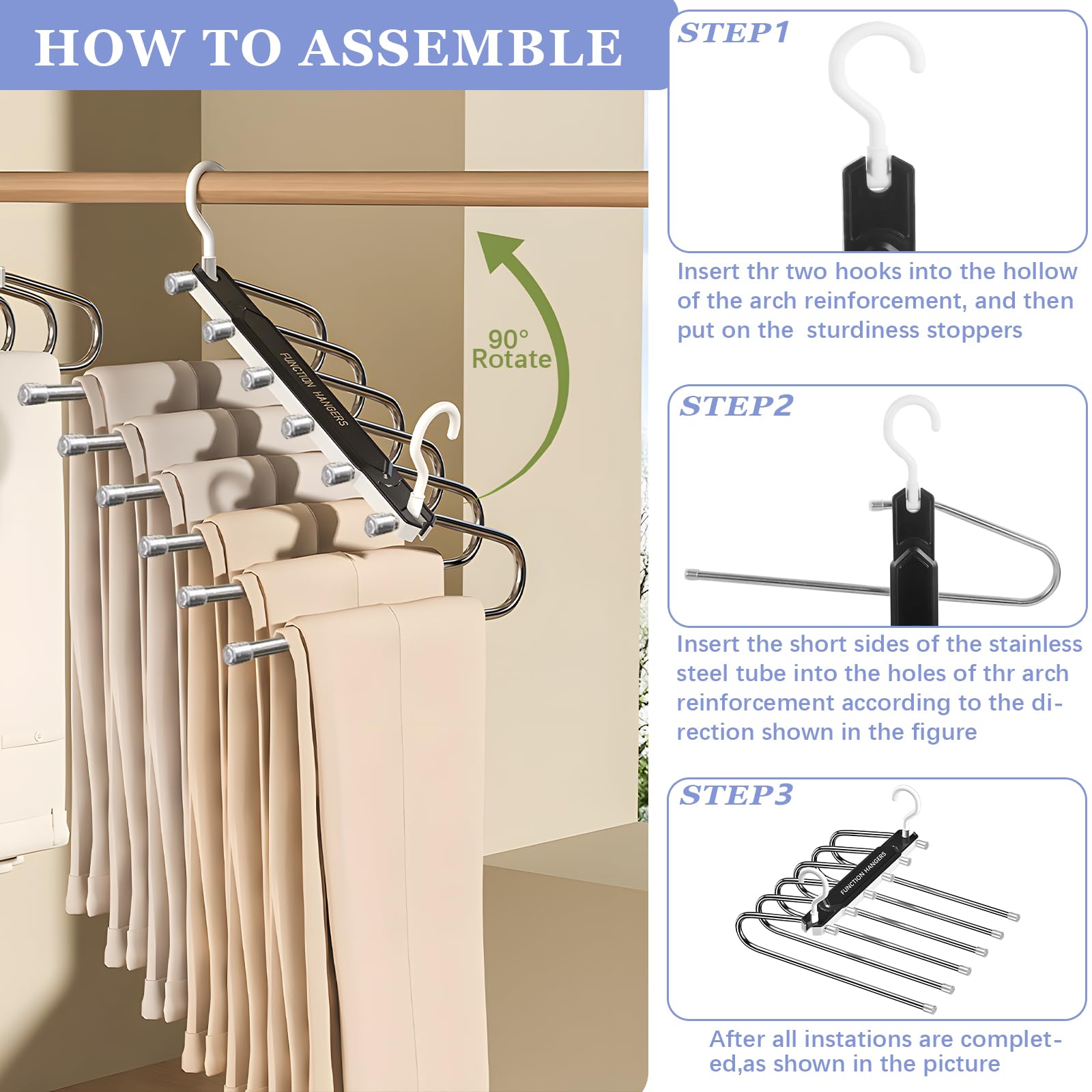 HOW TO ASSEMBLE

FUNCTION HANGERS

90°
Rotate

STEP1

Insert thr two hooks into the hollow of the arch reinforcement, and then put on the sturdiness stoppers

STEP2

Insert the short sides of the stainless steel tube into the holes of thr arch reinforcement according to the direction shown in the figure

STEP3

FUNCTION HANGERS

After all instations are completed,as shown in the picture