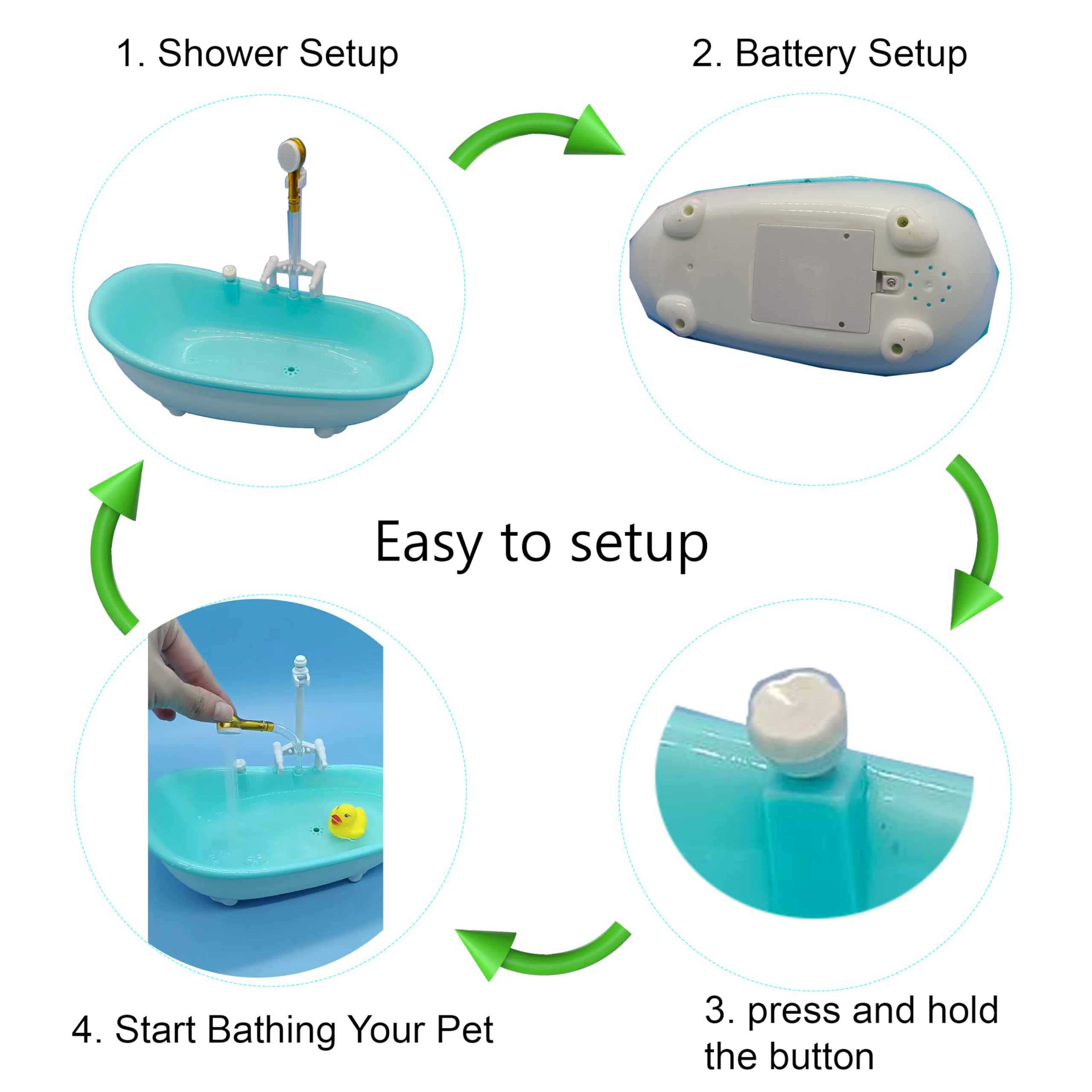 1. Shower Setup

2. Battery Setup

Easy to setup

4. Start Bathing Your Pet

3. press and hold the button