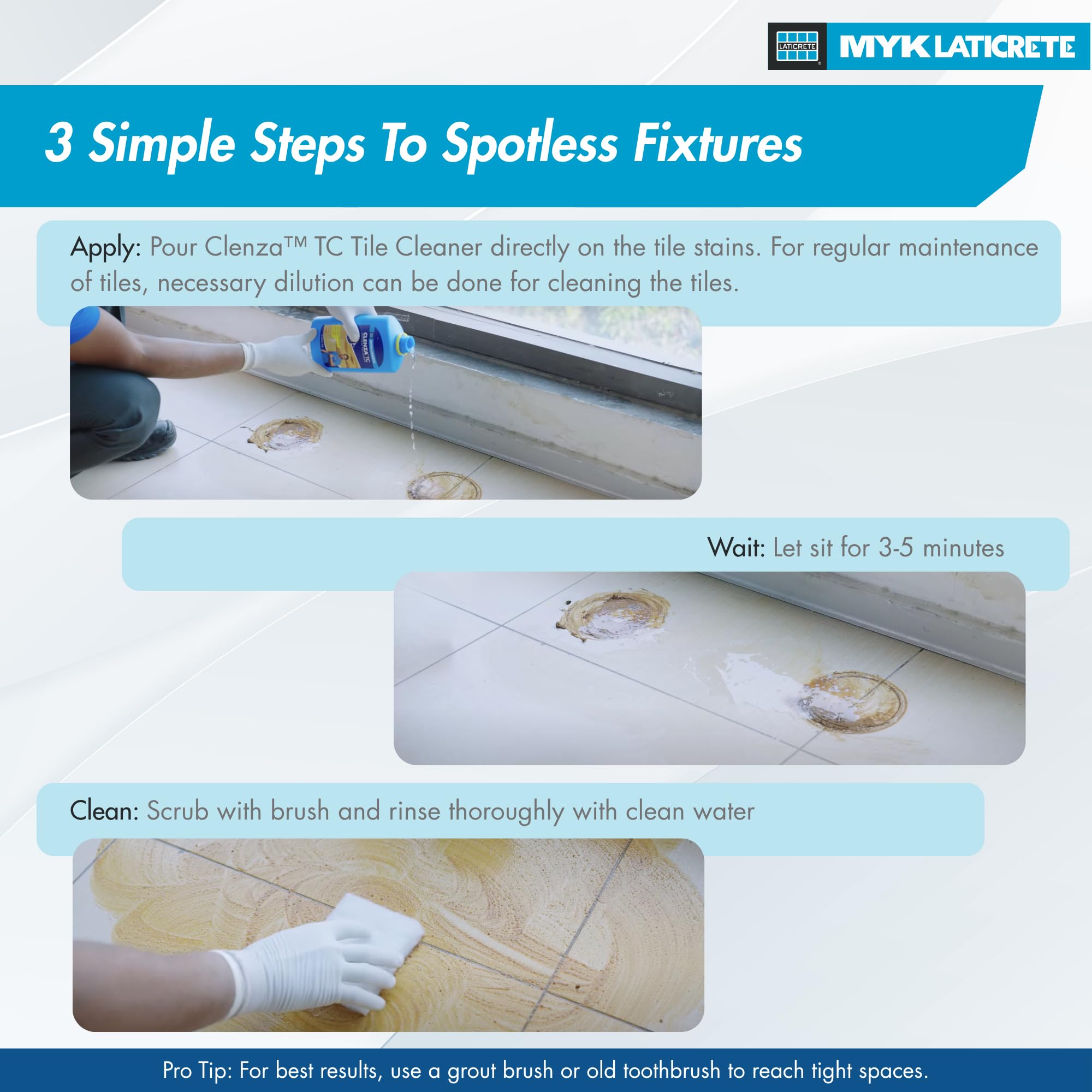 LATICRETE MYK LATICRETE

3 Simple Steps To Spotless Fixtures

Apply: Pour Clenza™ TC Tile Cleaner directly on the tile stains. For regular maintenance of tiles, necessary dilution can be done for cleaning the tiles.

CLENZA TC

Wait: Let sit for 3-5 minutes

Clean: Scrub with brush and rinse thoroughly with clean water

Pro Tip: For best results, use a grout brush or old toothbrush to reach tight spaces.