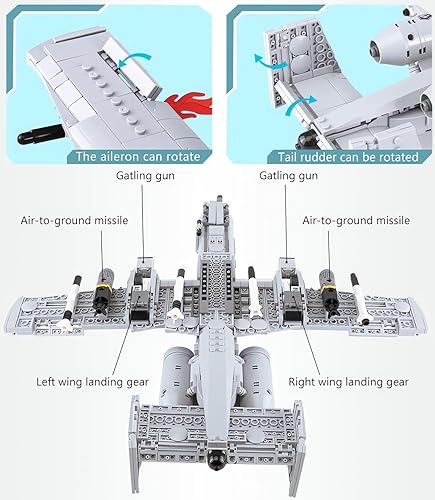 The aileron can rotate

Tail rudder can be rotated

Gatling gun

Gatling gun

Air-to-ground missile

Air-to-ground missile

Left wing landing gear

Right wing landing gear