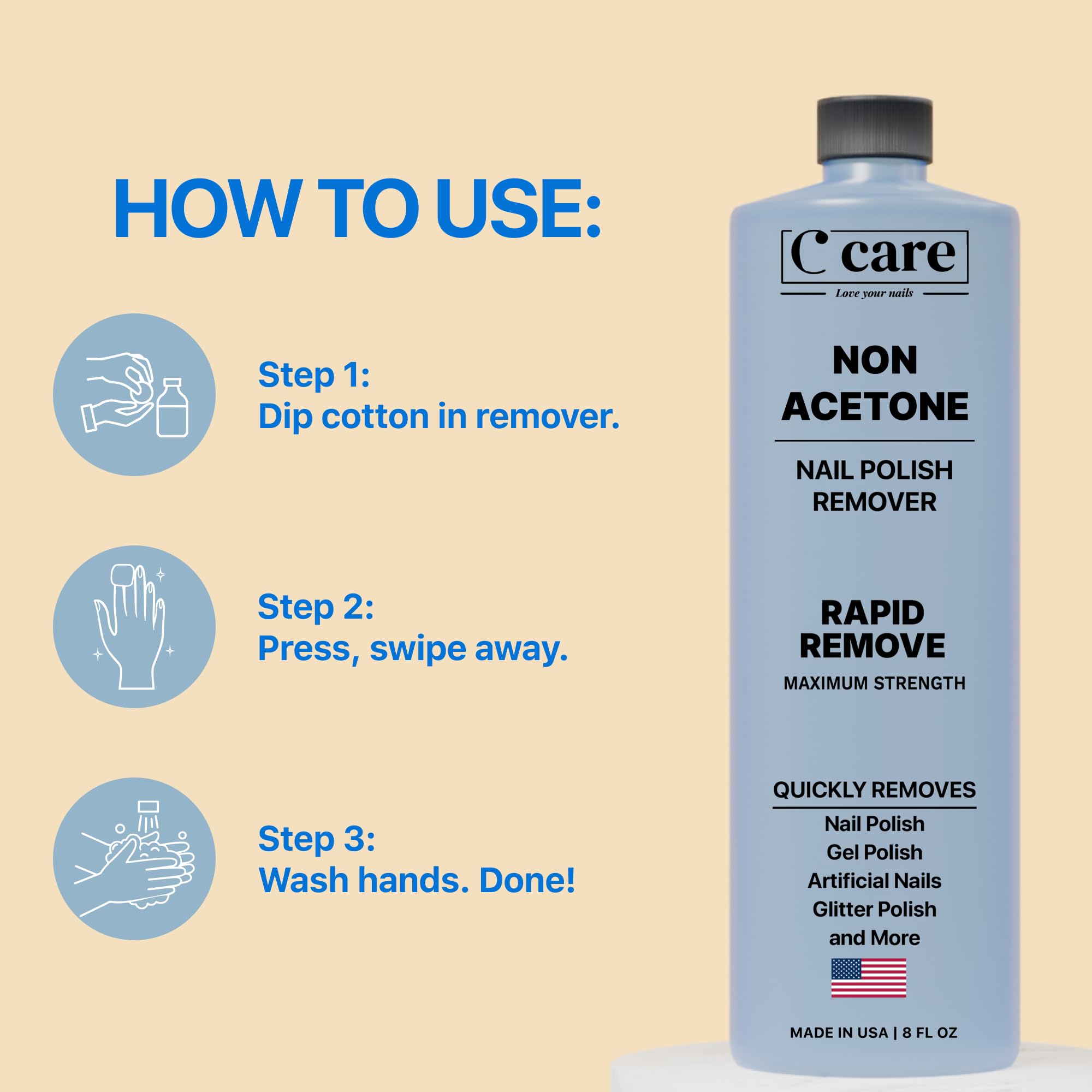 HOW TO USE:

Step 1:
Dip cotton in remover.

Step 2:
Press, swipe away.

Step 3:
Wash hands. Done!

C care
Love your nails

NON ACETONE

NAIL POLISH REMOVER

RAPID REMOVE
MAXIMUM STRENGTH

QUICKLY REMOVES
Nail Polish
Gel Polish
Artificial Nails
Glitter Polish
and More

MADE IN USA | 8 FL OZ