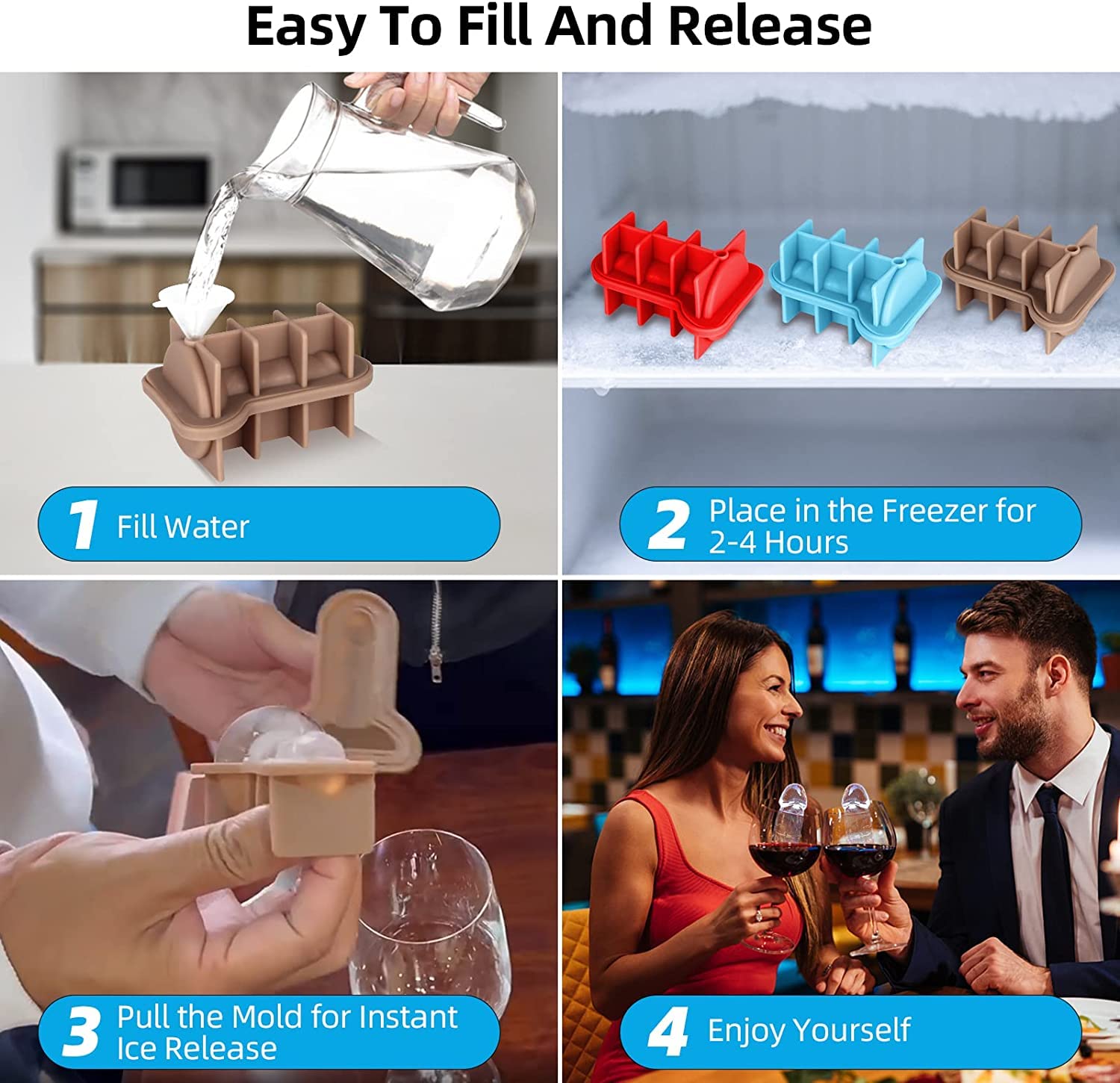 Easy To Fill And Release

1 Fill Water

2 Place in the Freezer for 2-4 Hours

3 Pull the Mold for Instant Ice Release

4 Enjoy Yourself