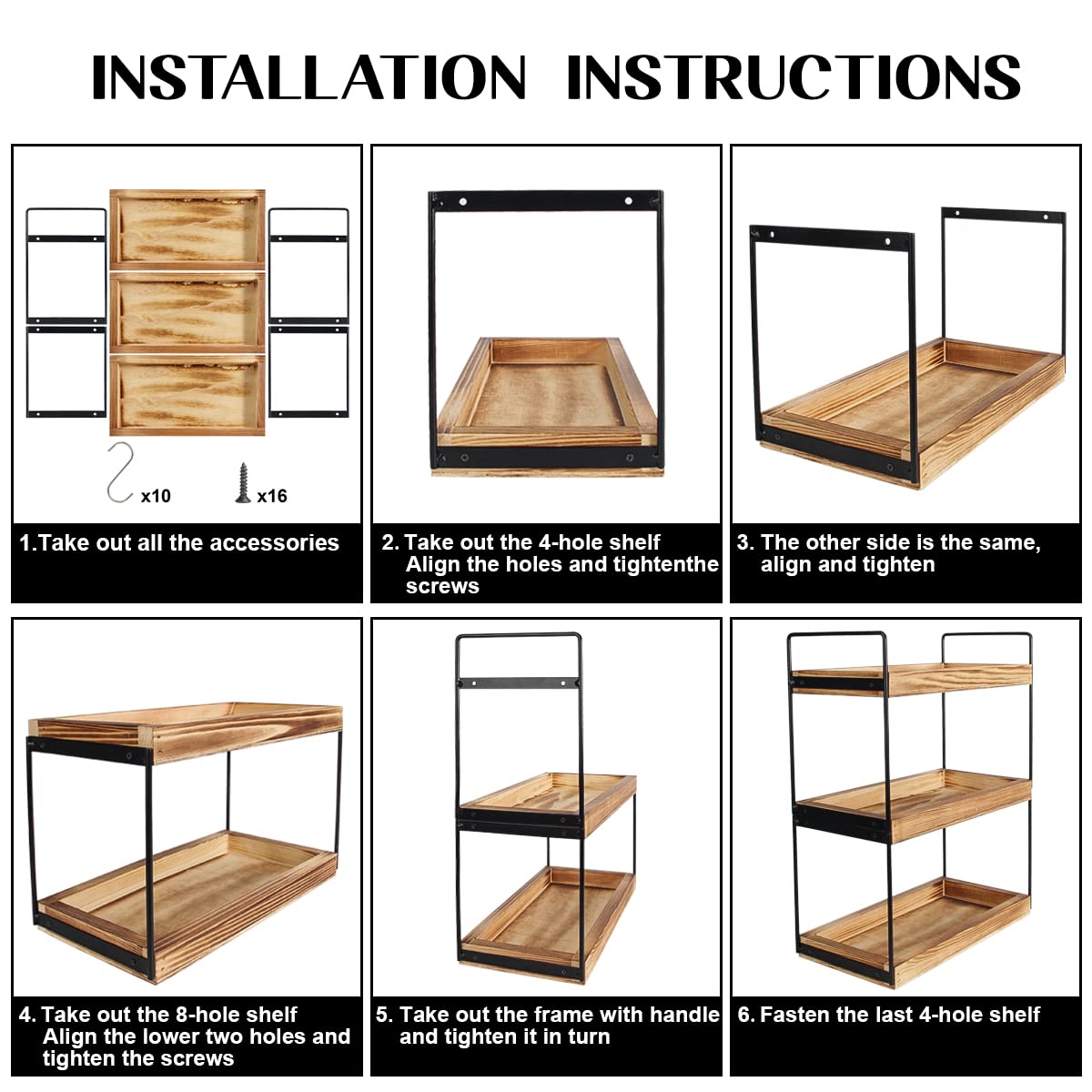 INSTALLATION INSTRUCTIONS

x10

x16

1.Take out all the accessories

2. Take out the 4-hole shelf
Align the holes and tightenthe screws

3. The other side is the same, align and tighten

4. Take out the 8-hole shelf
Align the lower two holes and tighten the screws

5. Take out the frame with handle and tighten it in turn

6. Fasten the last 4-hole shelf