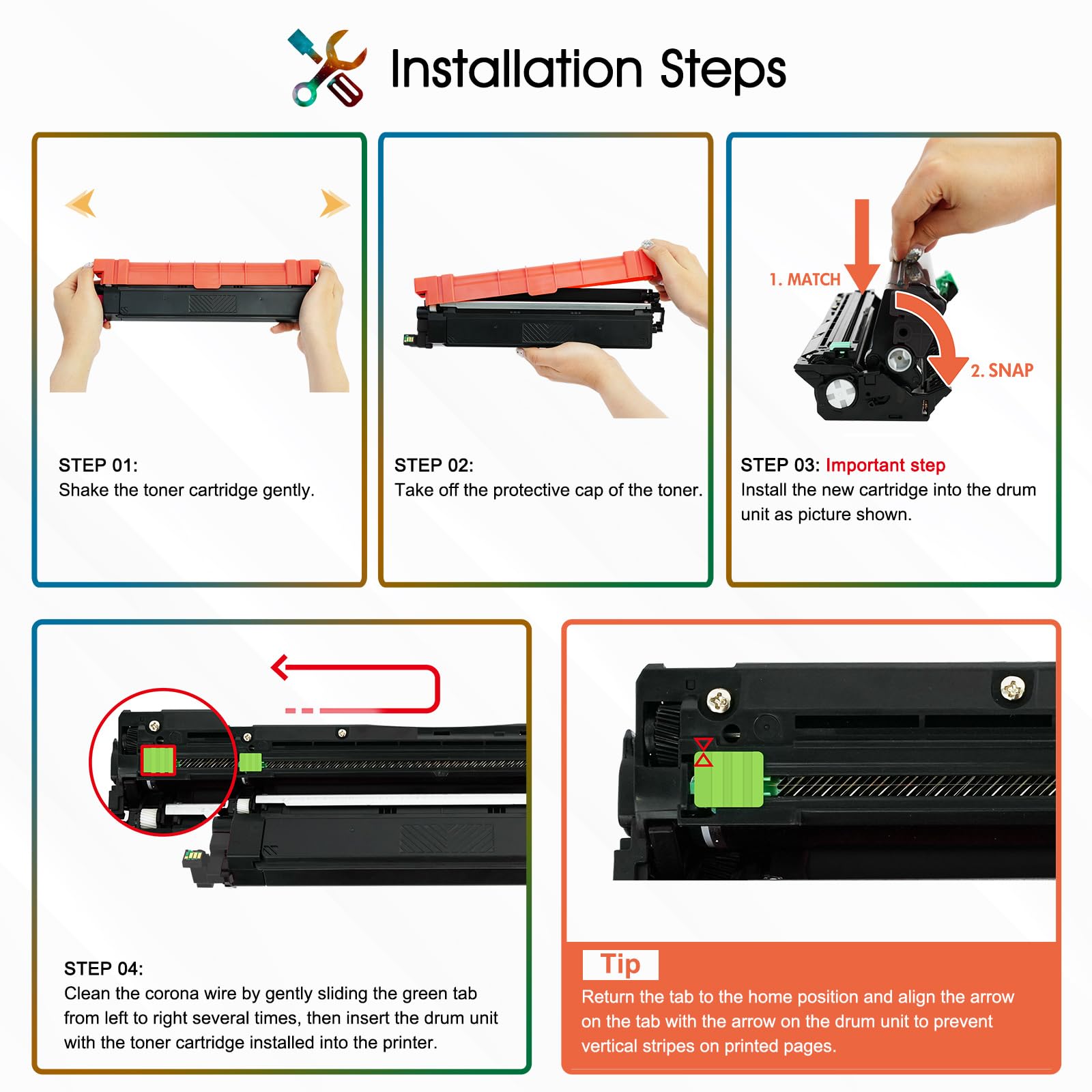 Installation Steps

STEP 01:
Shake the toner cartridge gently.

STEP 02:
Take off the protective cap of the toner.

1. MATCH

2. SNAP

STEP 03: Important step
Install the new cartridge into the drum unit as picture shown.

STEP 04:
Clean the corona wire by gently sliding the green tab from left to right several times, then insert the drum unit with the toner cartridge installed into the printer.

Tip
Return the tab to the home position and align the arrow on the tab with the arrow on the drum unit to prevent vertical stripes on printed pages.