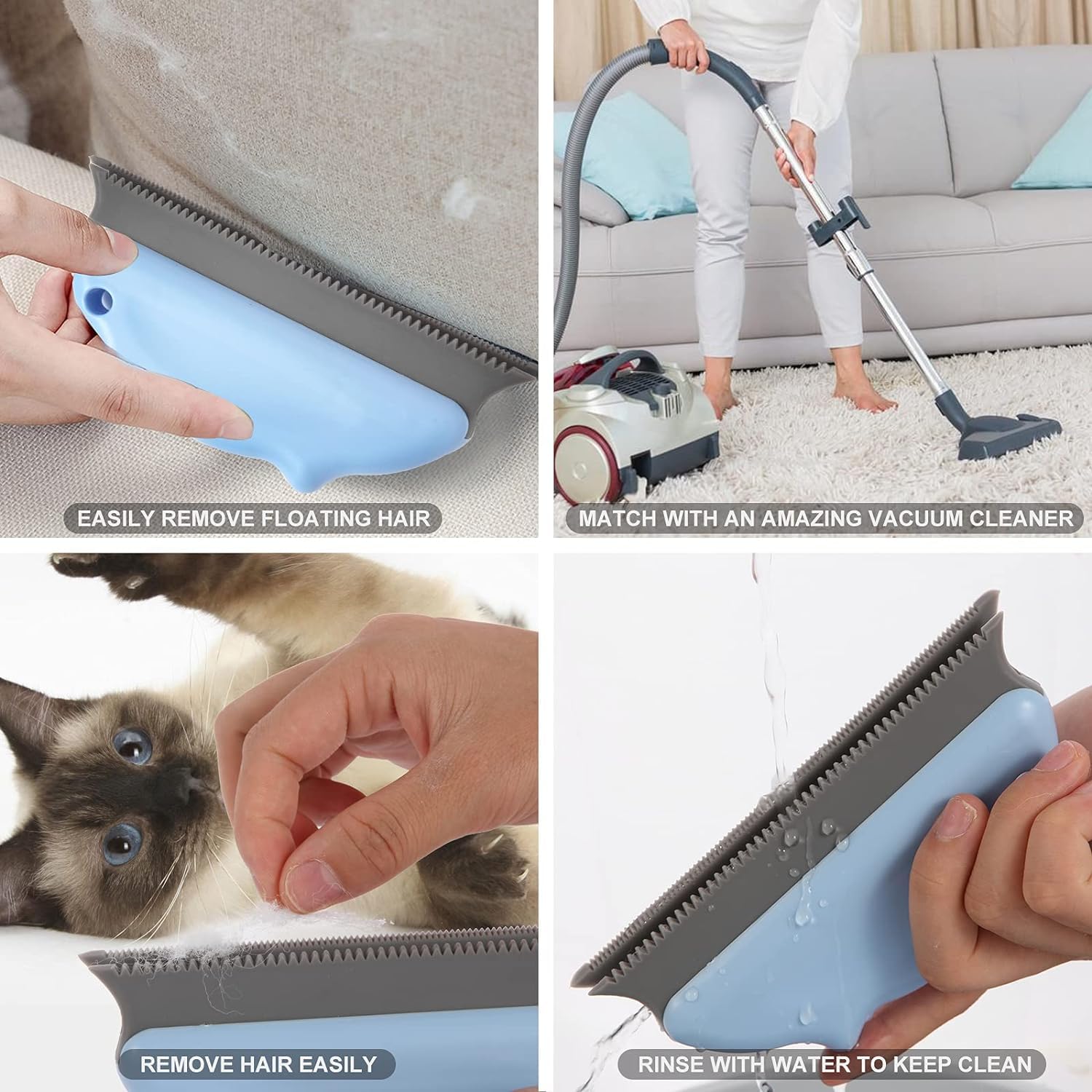 EASILY REMOVE FLOATING HAIR

MATCH WITH AN AMAZING VACUUM CLEANER

REMOVE HAIR EASILY

RINSE WITH WATER TO KEEP CLEAN