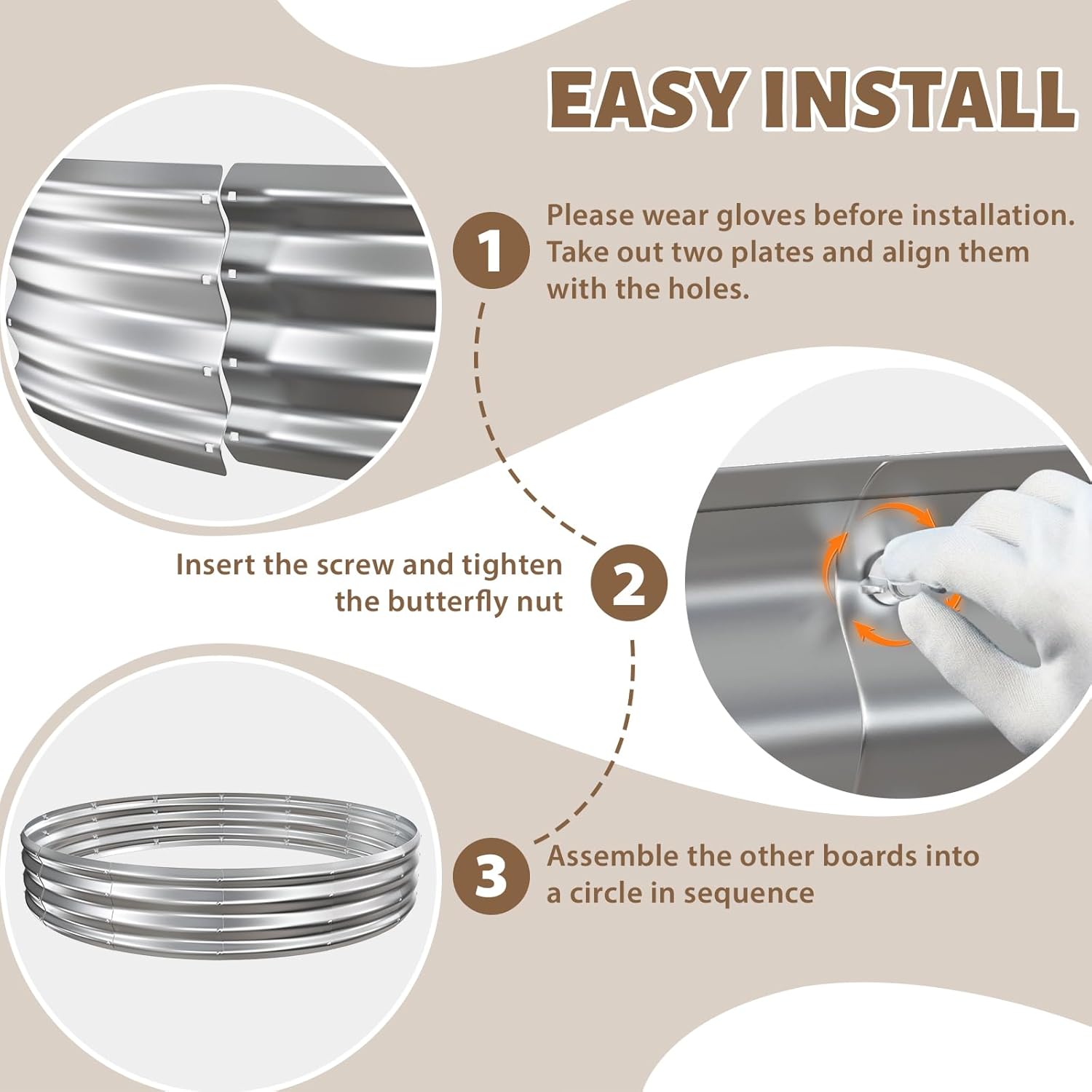 EASY INSTALL

1

Please wear gloves before installation. Take out two plates and align them with the holes.

Insert the screw and tighten the butterfly nut

2

3

Assemble the other boards into a circle in sequence