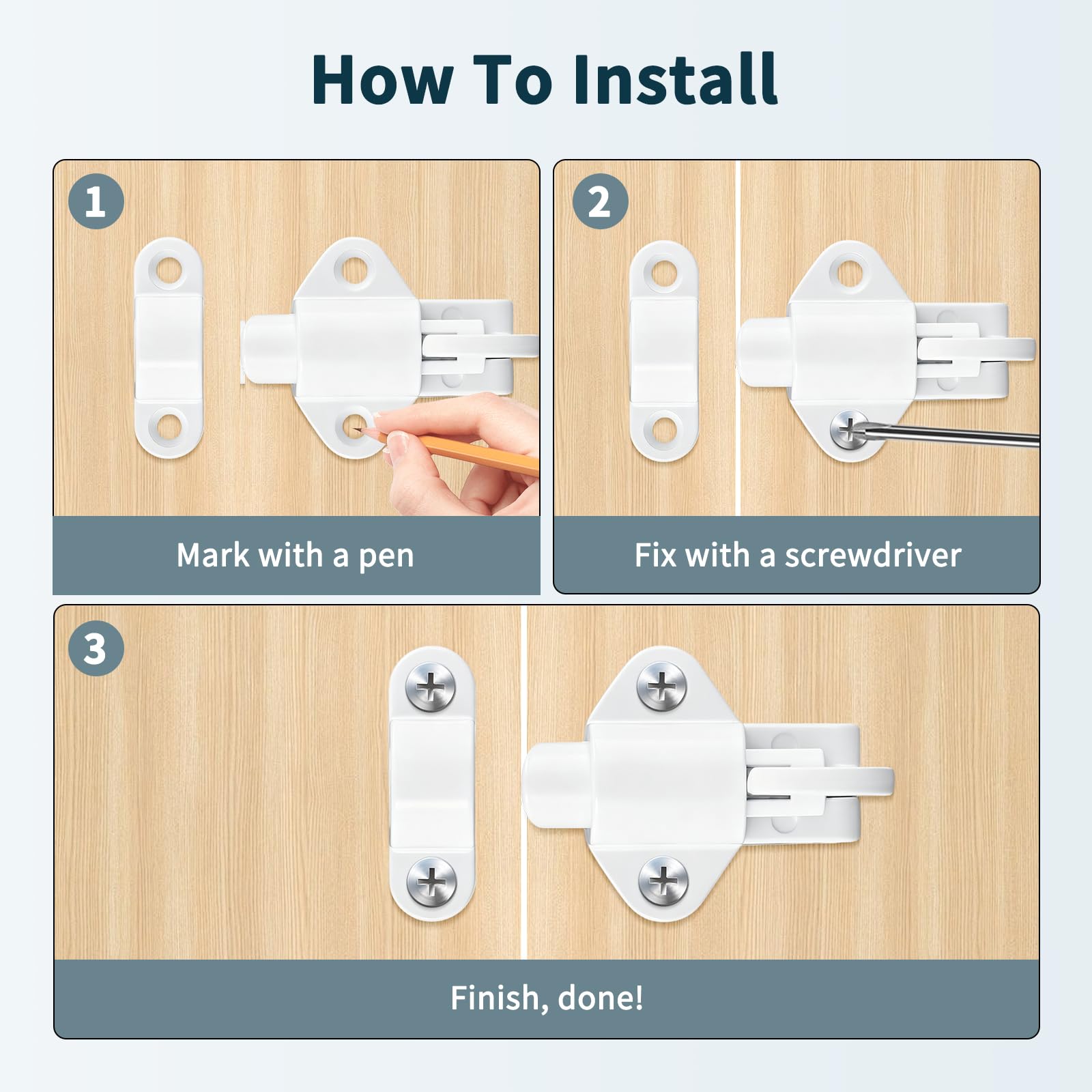 How To Install

1

Mark with a pen

2

Fix with a screwdriver

3

Finish, done!