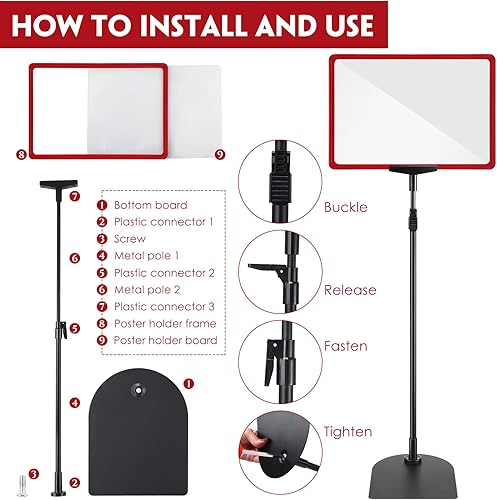 HOW TO INSTALL AND USE

8
9

7
6
5
4
3
2

1 Bottom board
2 Plastic connector 1
3 Screw
4 Metal pole 1
5 Plastic connector 2
6 Metal pole 2
7 Plastic connector 3
8 Poster holder frame
9 Poster holder board

1

Buckle
Release
Fasten
Tighten