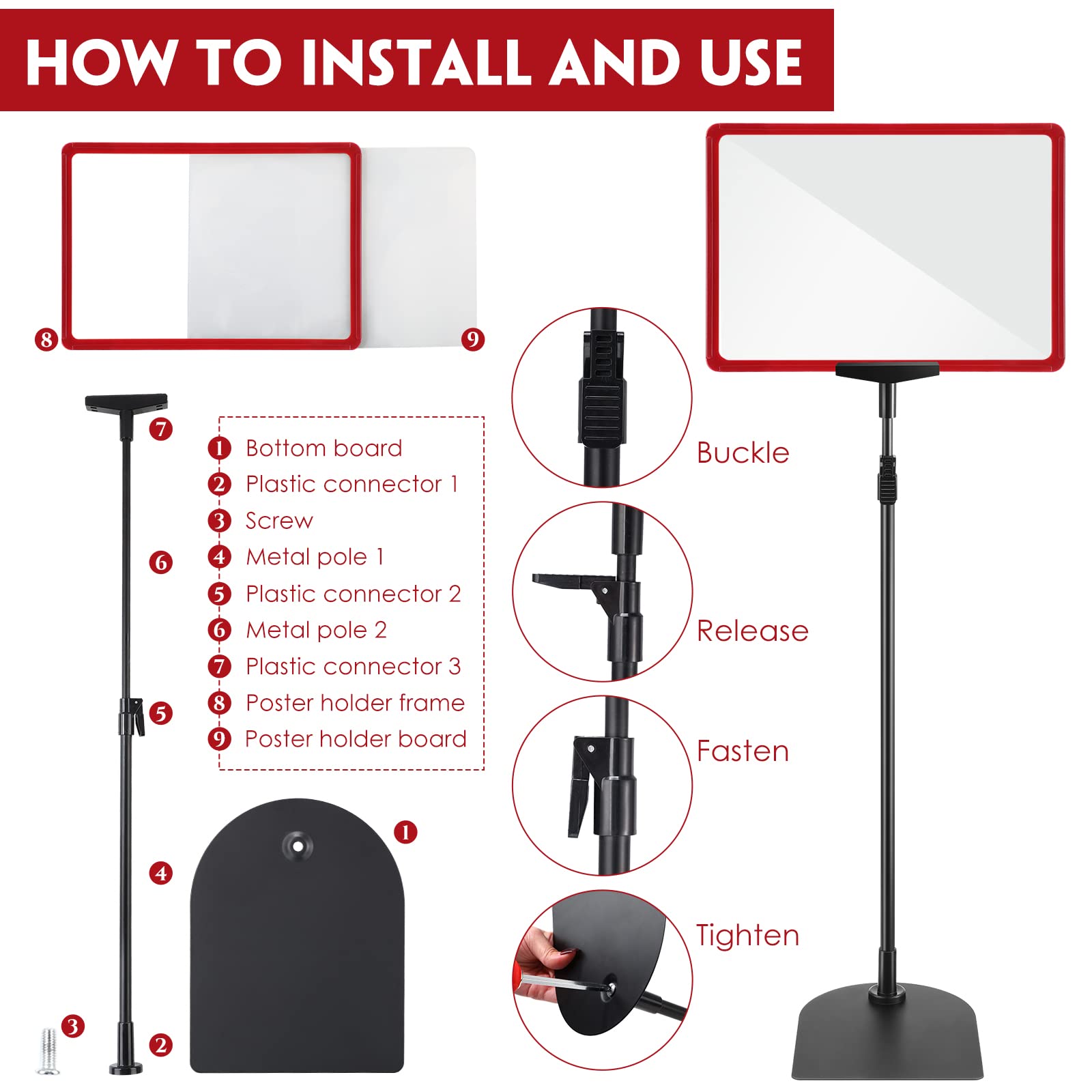 HOW TO INSTALL AND USE

8

9

7

6

5

4

3

2

1

1 Bottom board
2 Plastic connector 1
3 Screw
4 Metal pole 1
5 Plastic connector 2
6 Metal pole 2
7 Plastic connector 3
8 Poster holder frame
9 Poster holder board

Buckle

Release

Fasten

Tighten