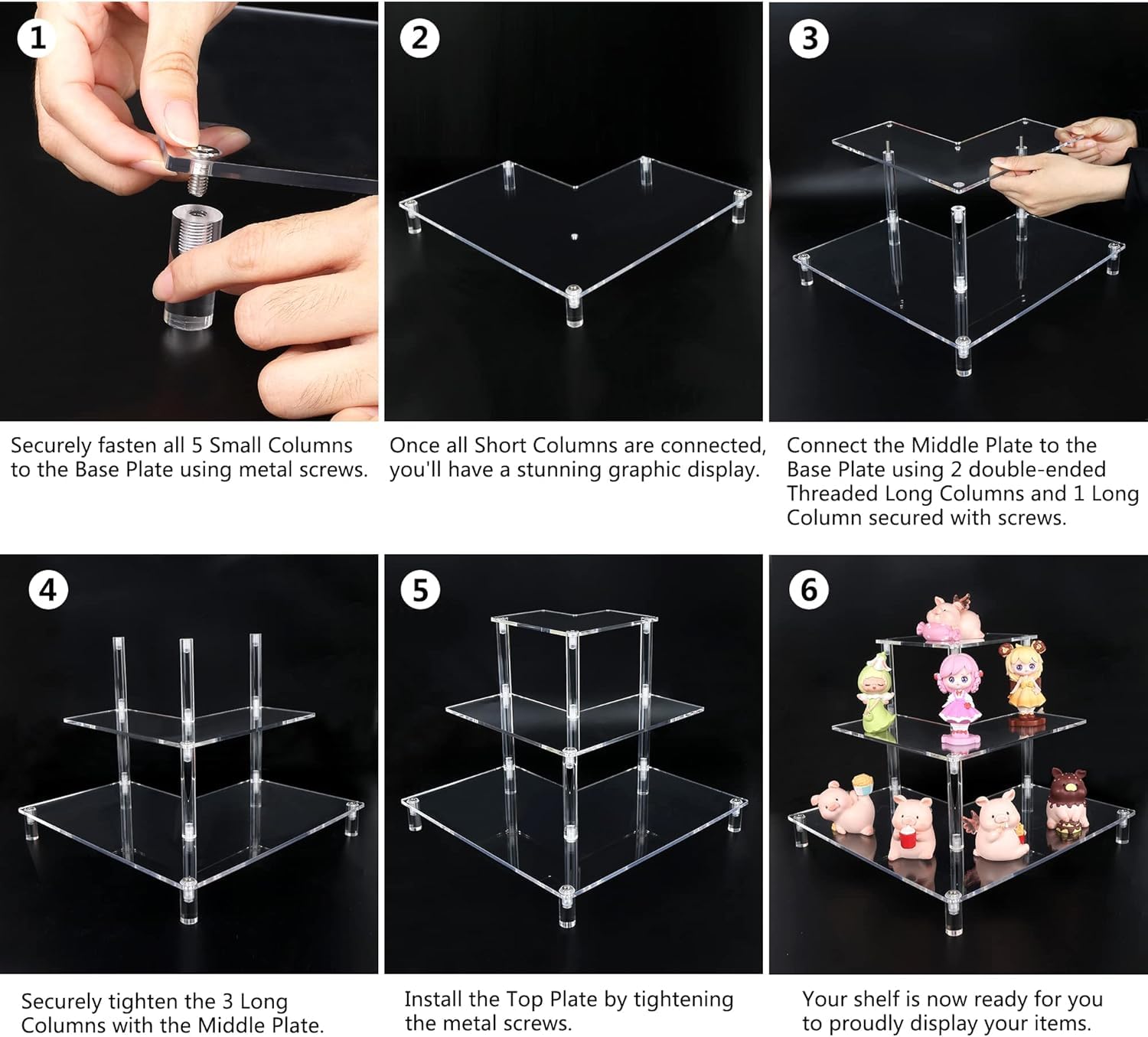 1

Securely fasten all 5 Small Columns to the Base Plate using metal screws.

2

Once all Short Columns are connected, you'll have a stunning graphic display.

3

Connect the Middle Plate to the Base Plate using 2 double-ended Threaded Long Columns and 1 Long Column secured with screws.

4

Securely tighten the 3 Long Columns with the Middle Plate.

5

Install the Top Plate by tightening the metal screws.

6

Your shelf is now ready for you to proudly display your items.