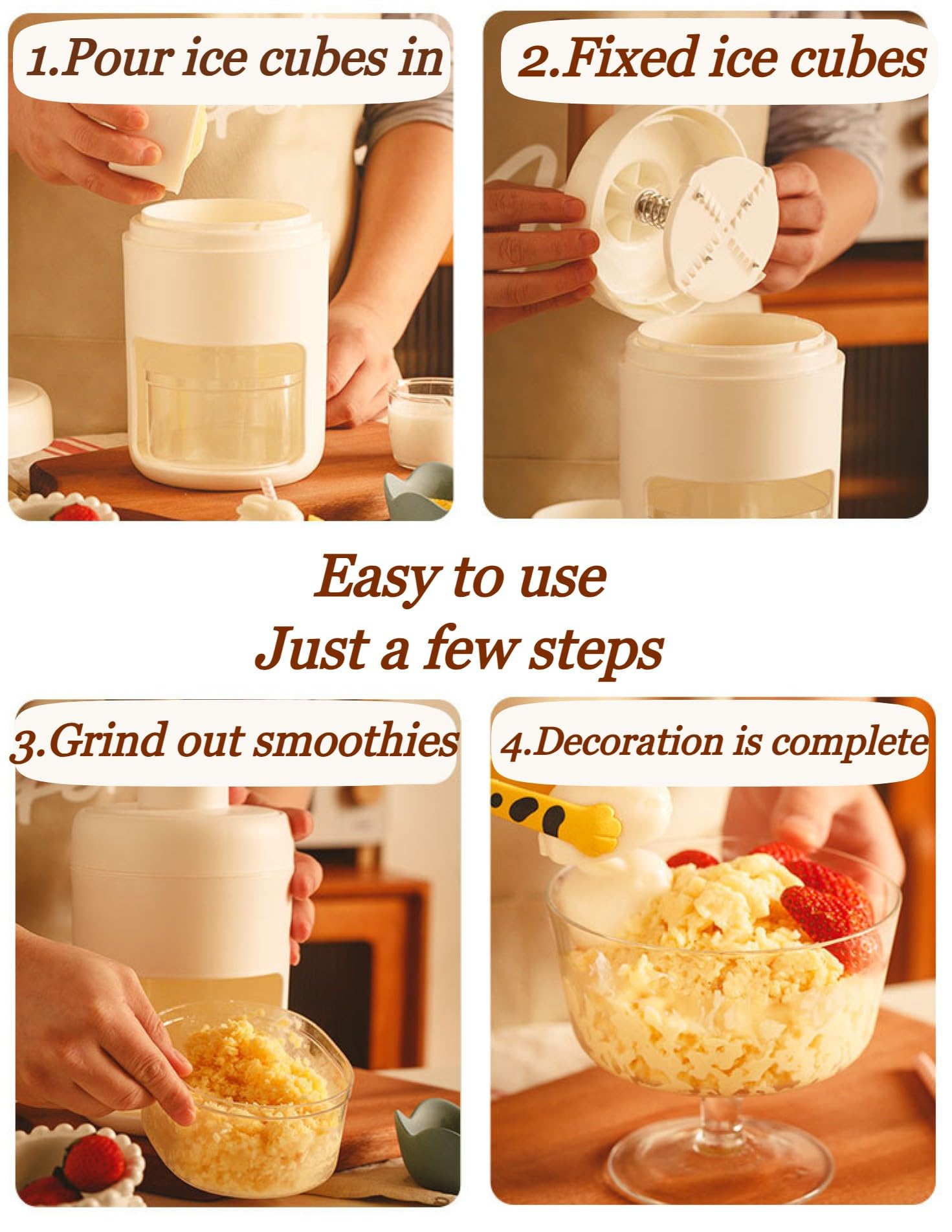 1.Pour ice cubes in

2.Fixed ice cubes

Easy to use
Just a few steps

3.Grind out smoothies

4.Decoration is complete