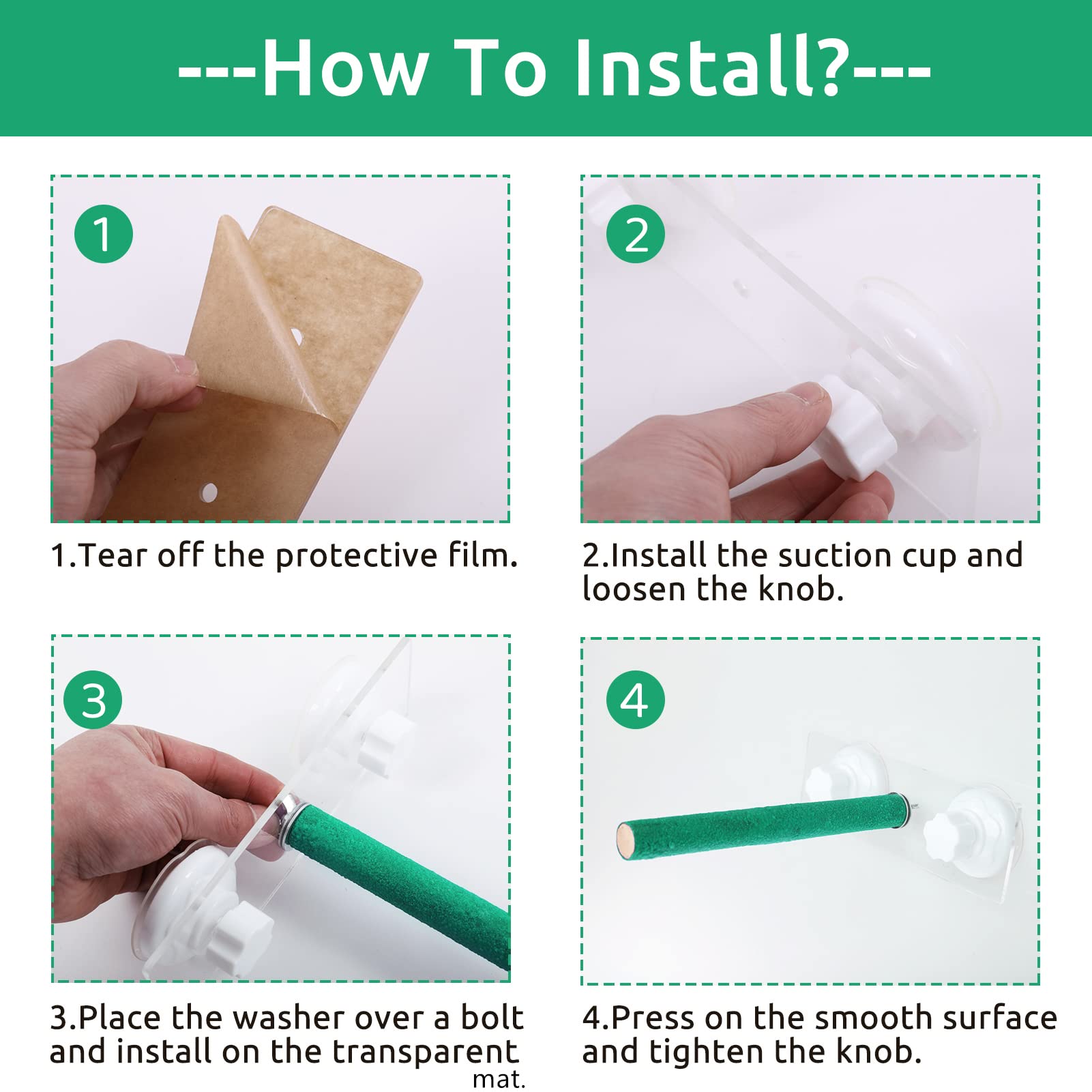 ---How To Install?---

1

1.Tear off the protective film.

2

2.Install the suction cup and loosen the knob.

3

3.Place the washer over a bolt and install on the transparent mat.

4

4.Press on the smooth surface and tighten the knob.