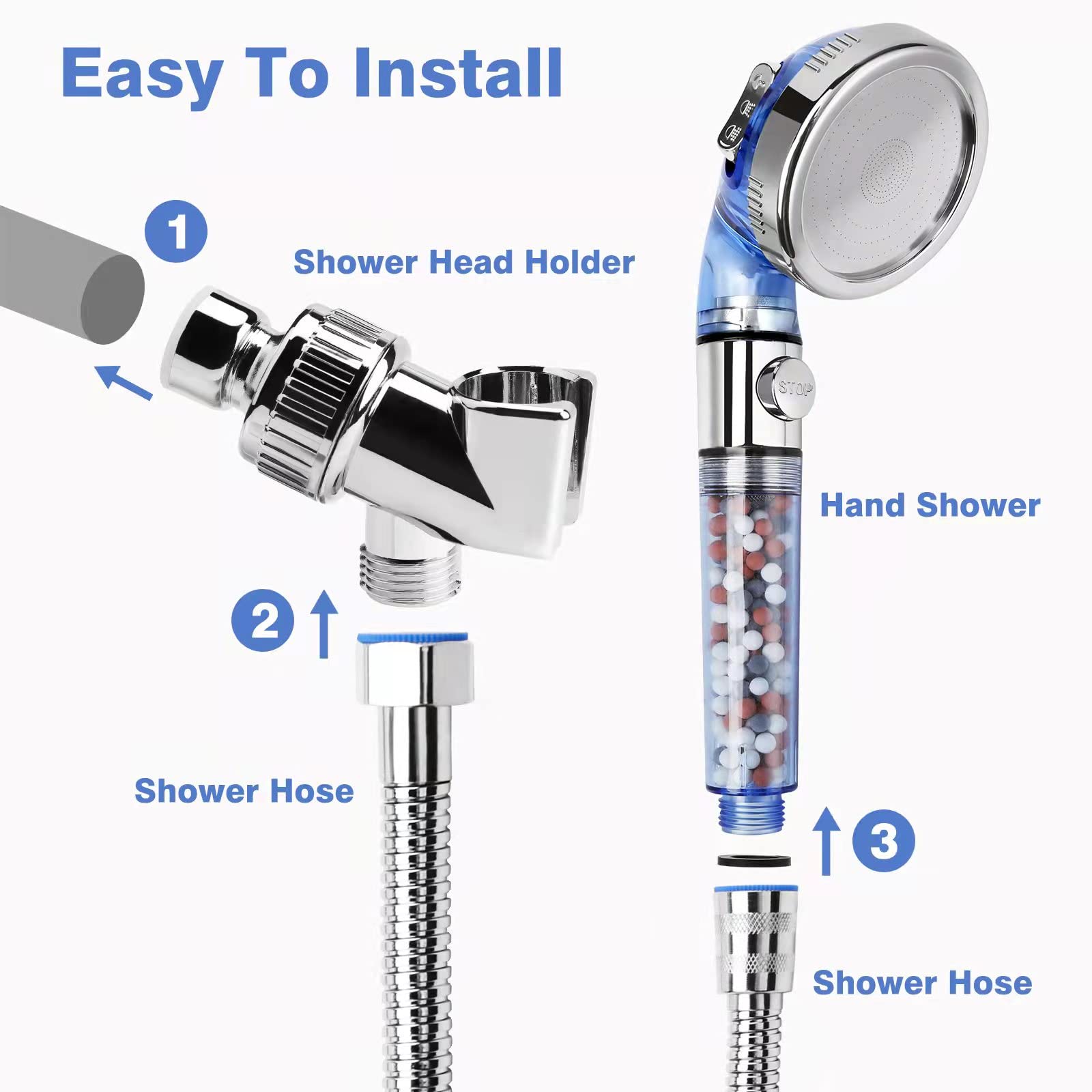 Easy To Install

1

Shower Head Holder

STOP

Hand Shower

2

Shower Hose

3

Shower Hose