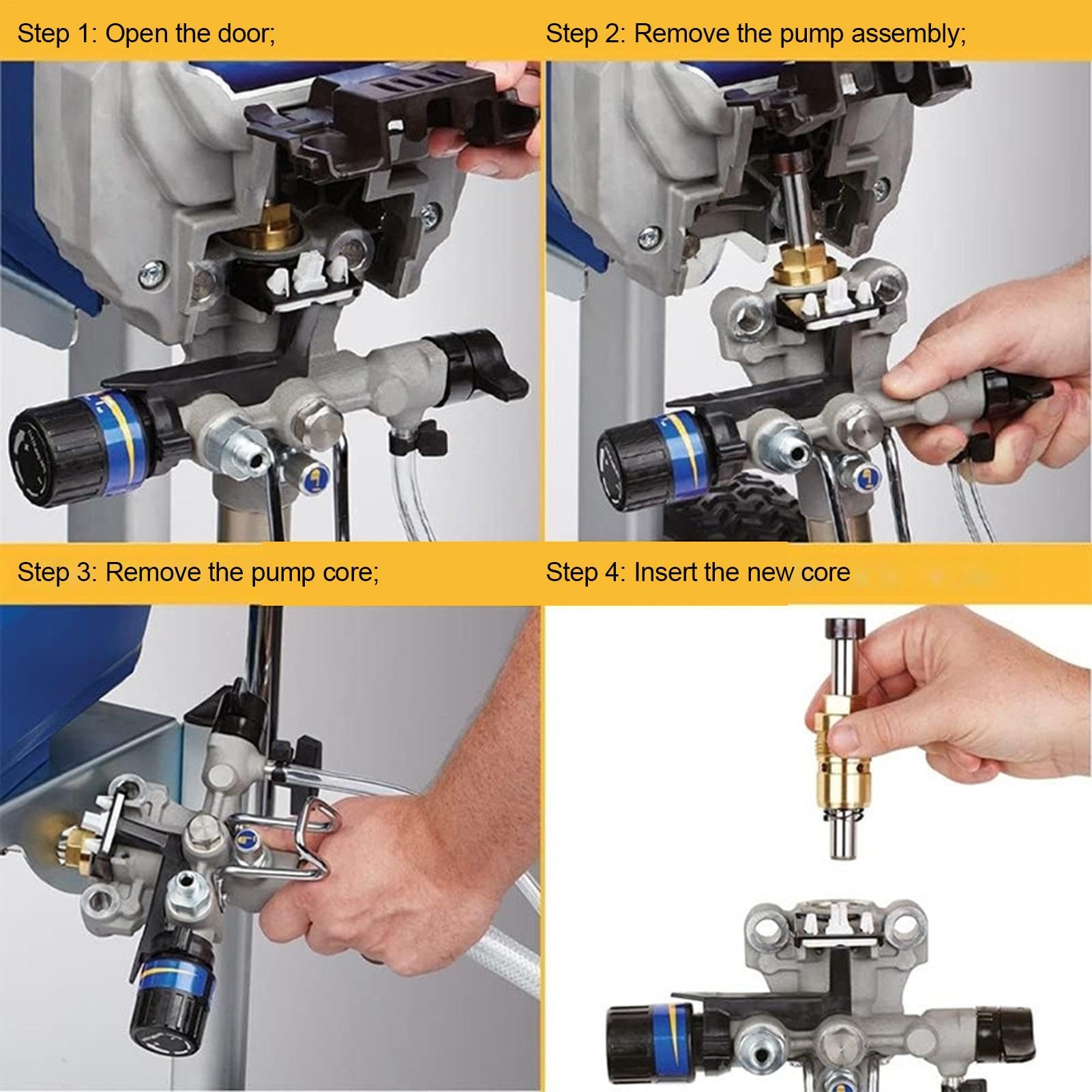 Step 1: Open the door;

Step 2: Remove the pump assembly;

Step 3: Remove the pump core;

Step 4: Insert the new core