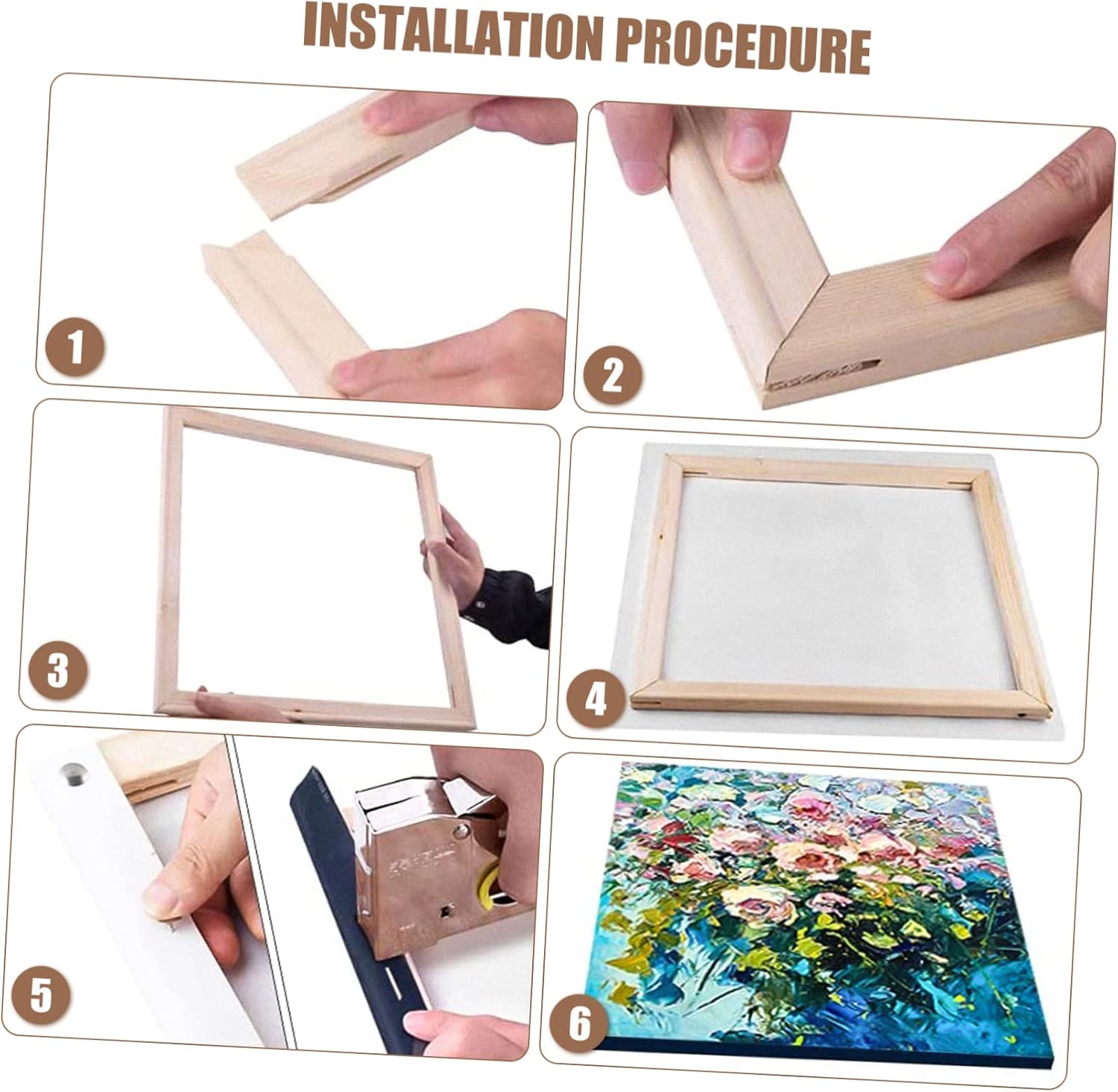 INSTALLATION PROCEDURE

1

2

3

4

5

6