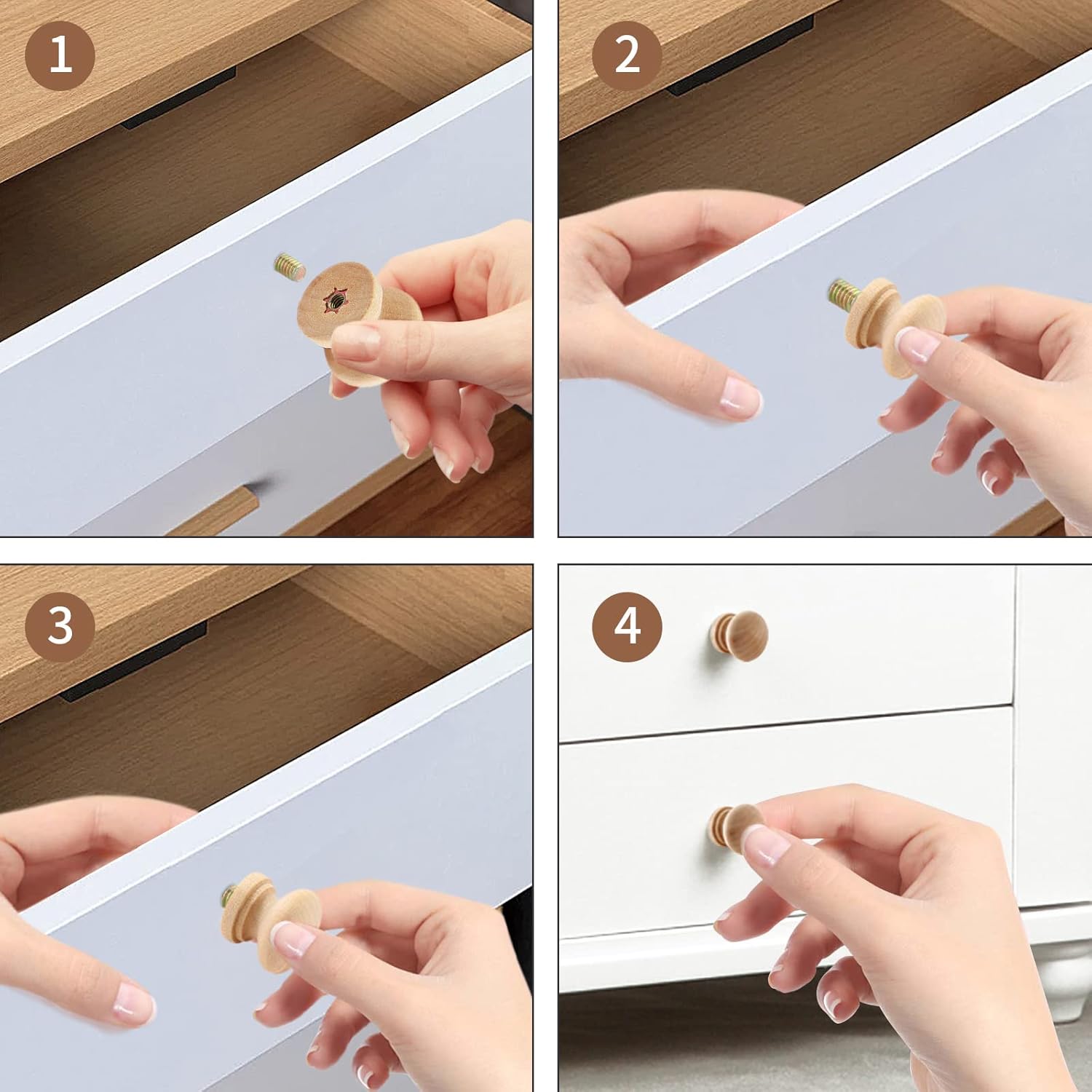 1

2

3

4