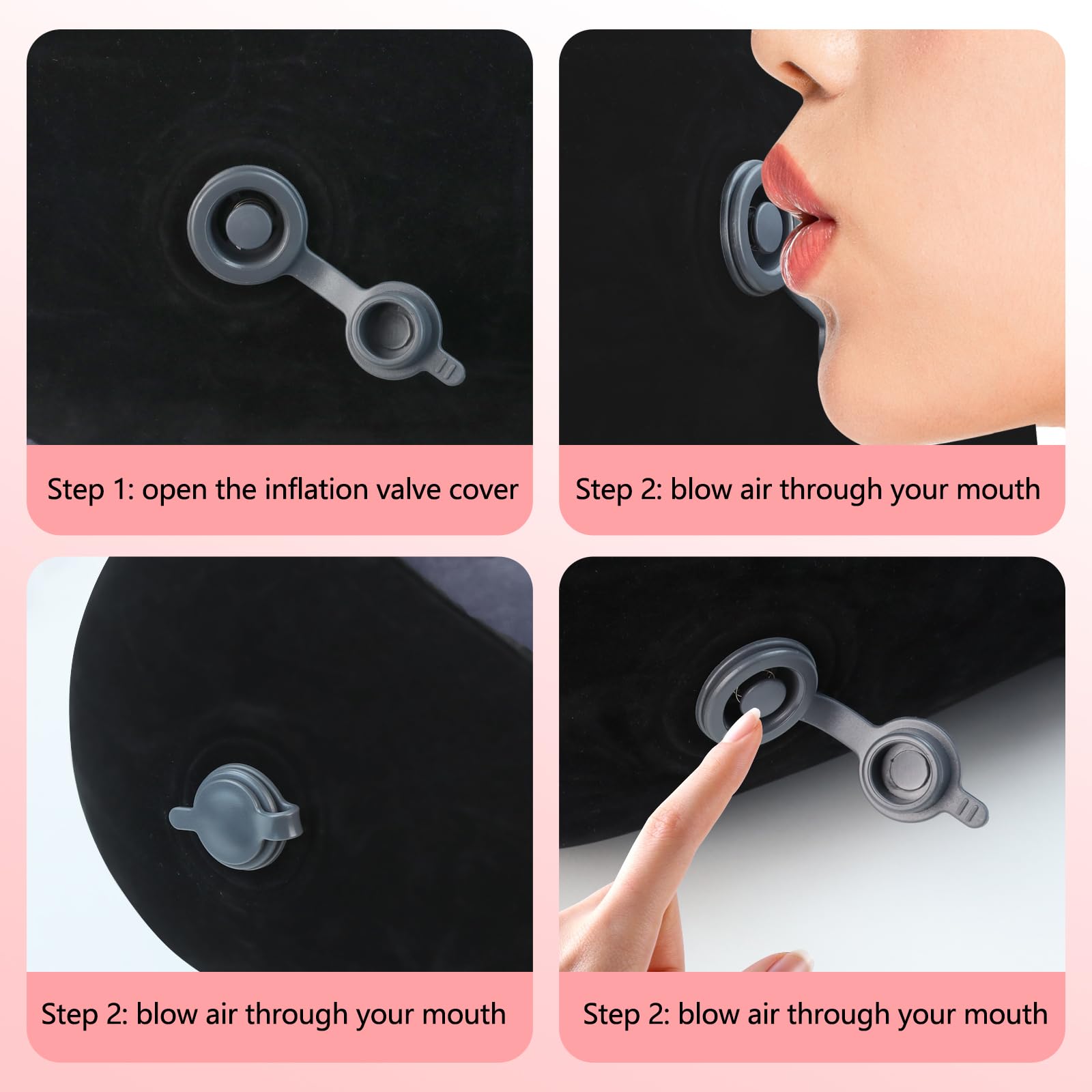 Step 1: open the inflation valve cover

Step 2: blow air through your mouth

Step 2: blow air through your mouth

Step 2: blow air through your mouth