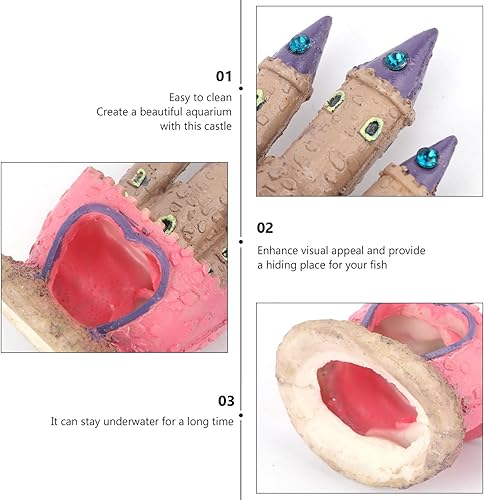 01
Easy to clean
Create a beautiful aquarium with this castle

02
Enhance visual appeal and provide a hiding place for your fish

03
It can stay underwater for a long time