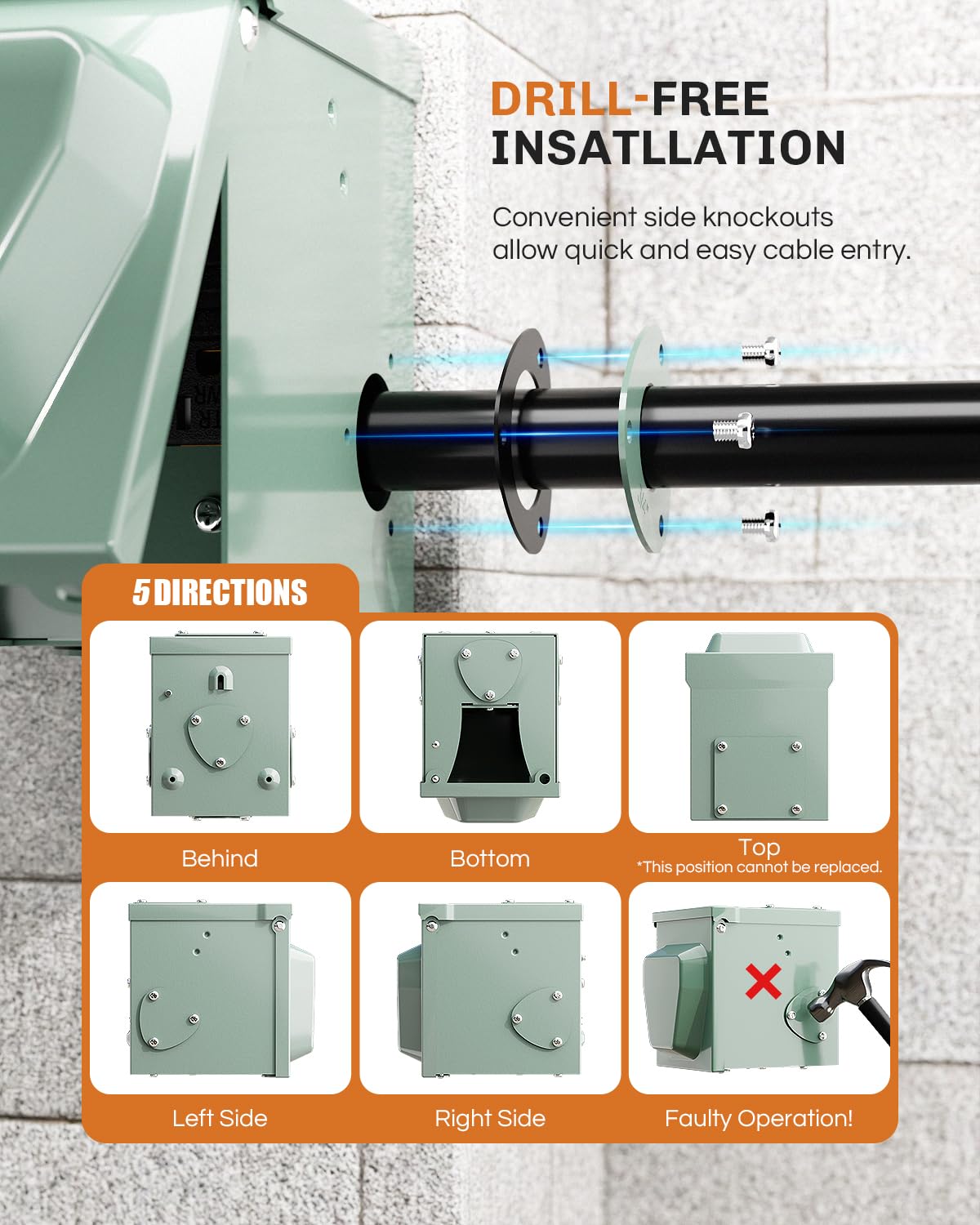 DRILL-FREE INSATLLATION

Convenient side knockouts allow quick and easy cable entry.

5 DIRECTIONS

Behind

Bottom

Top
*This position cannot be replaced.

Left Side

Right Side

Faulty Operation!