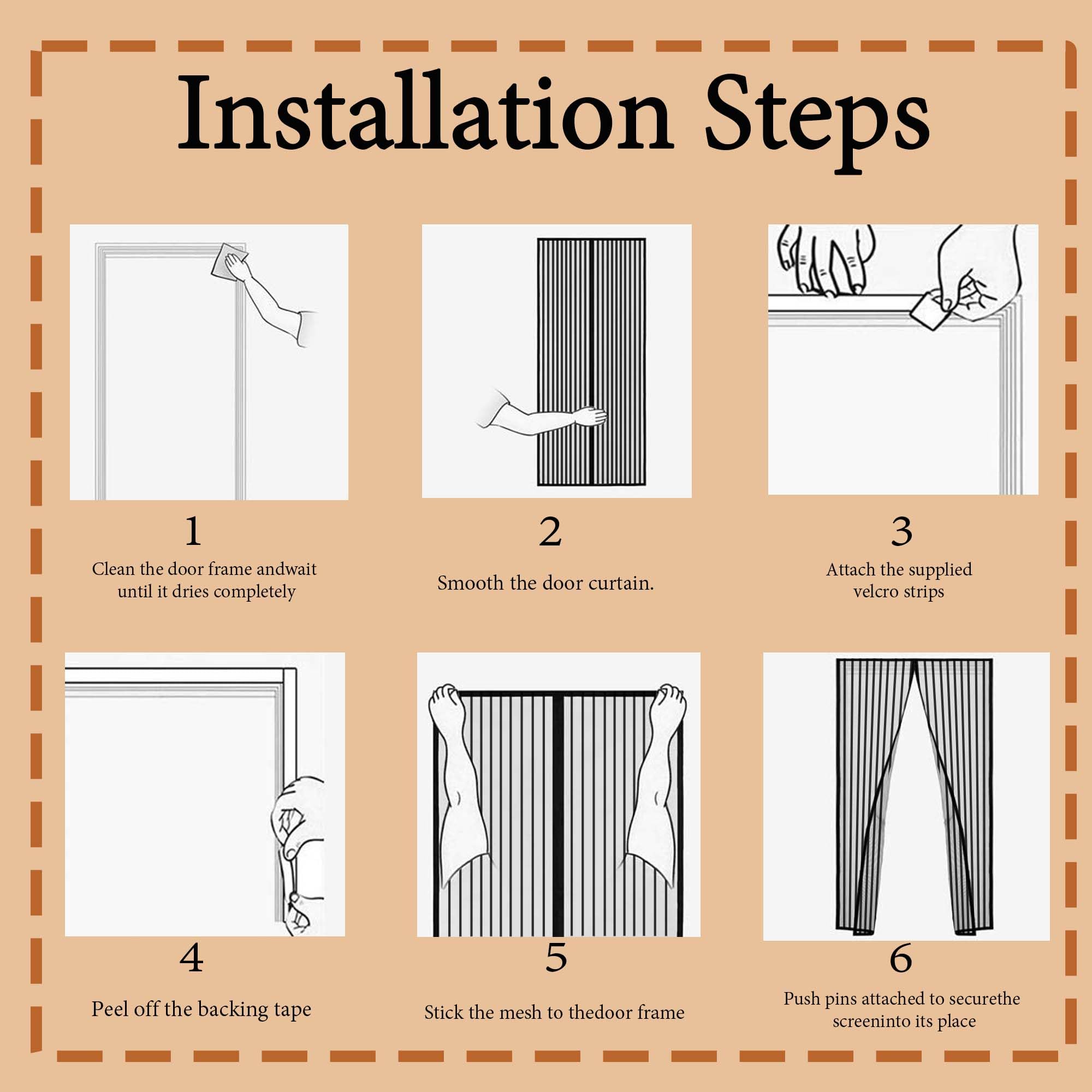 Installation Steps

1

Clean the door frame andwait until it dries completely

2

Smooth the door curtain.

3

Attach the supplied velcro strips

4

Peel off the backing tape

5

Stick the mesh to thedoor frame

6

Push pins attached to securethe screeninto its place