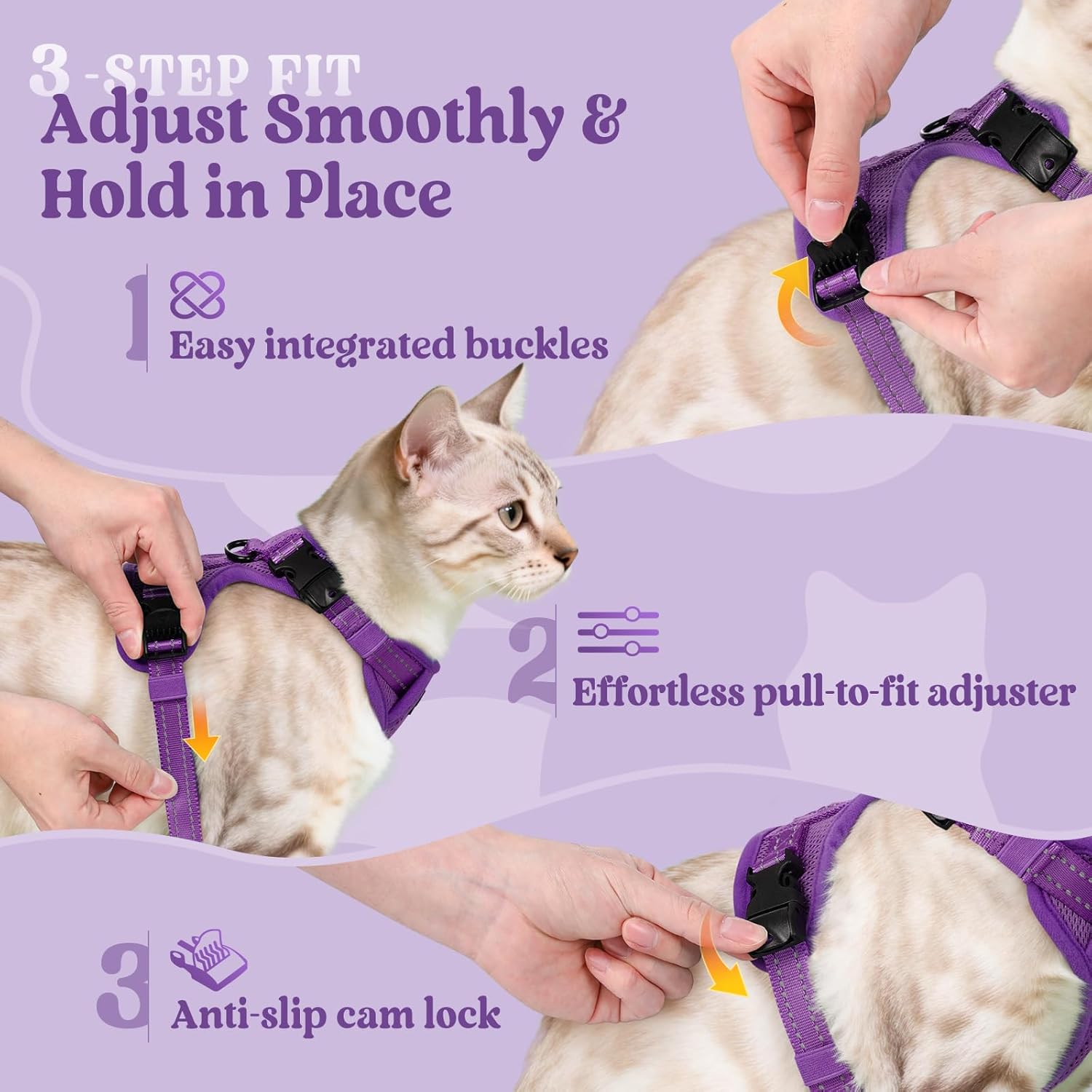 3 -STEP FIT
Adjust Smoothly & Hold in Place

1 Easy integrated buckles

2 Effortless pull-to-fit adjuster

3 Anti-slip cam lock