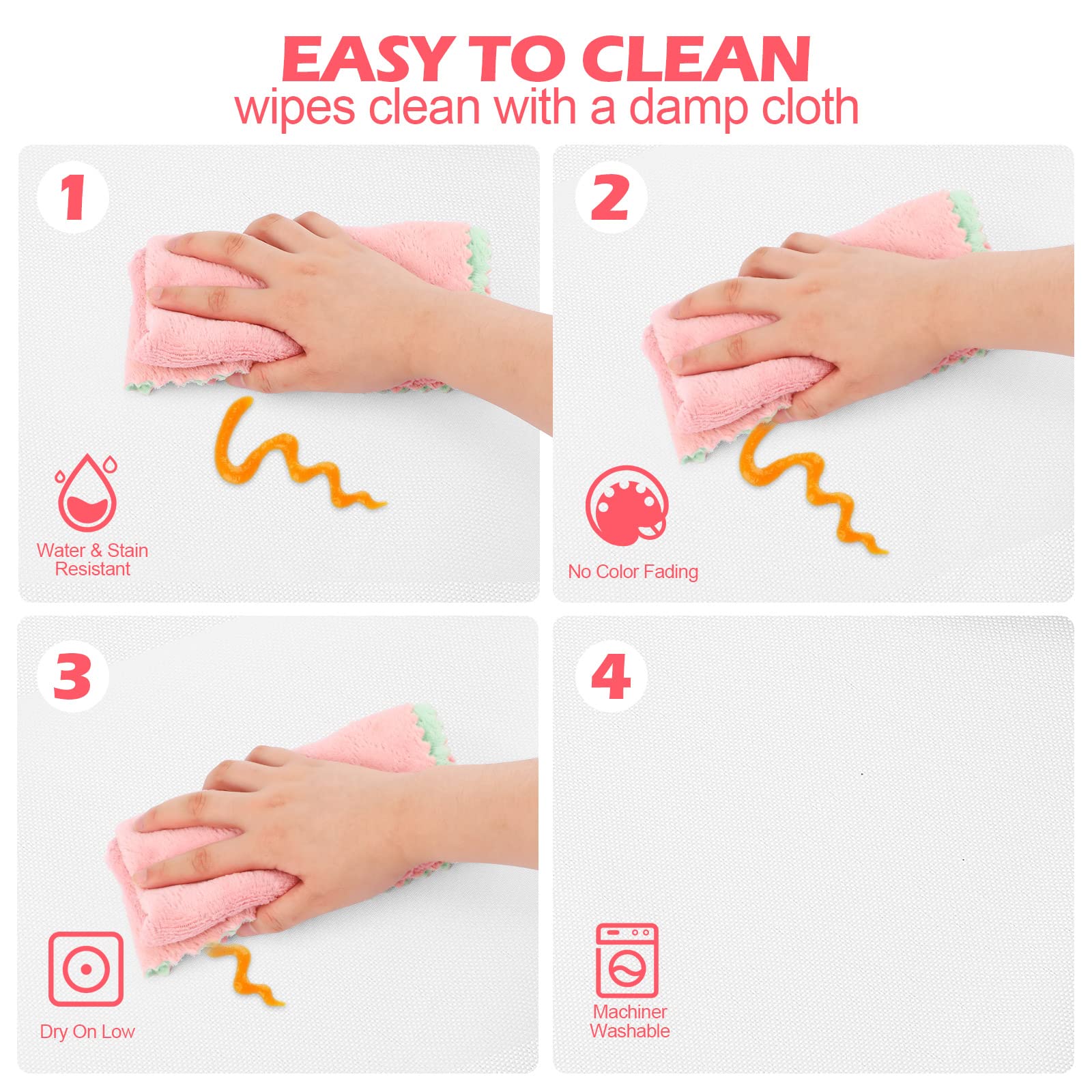 EASY TO CLEAN
wipes clean with a damp cloth

1

Water & Stain Resistant

2

No Color Fading

3

Dry On Low

4

Machiner Washable