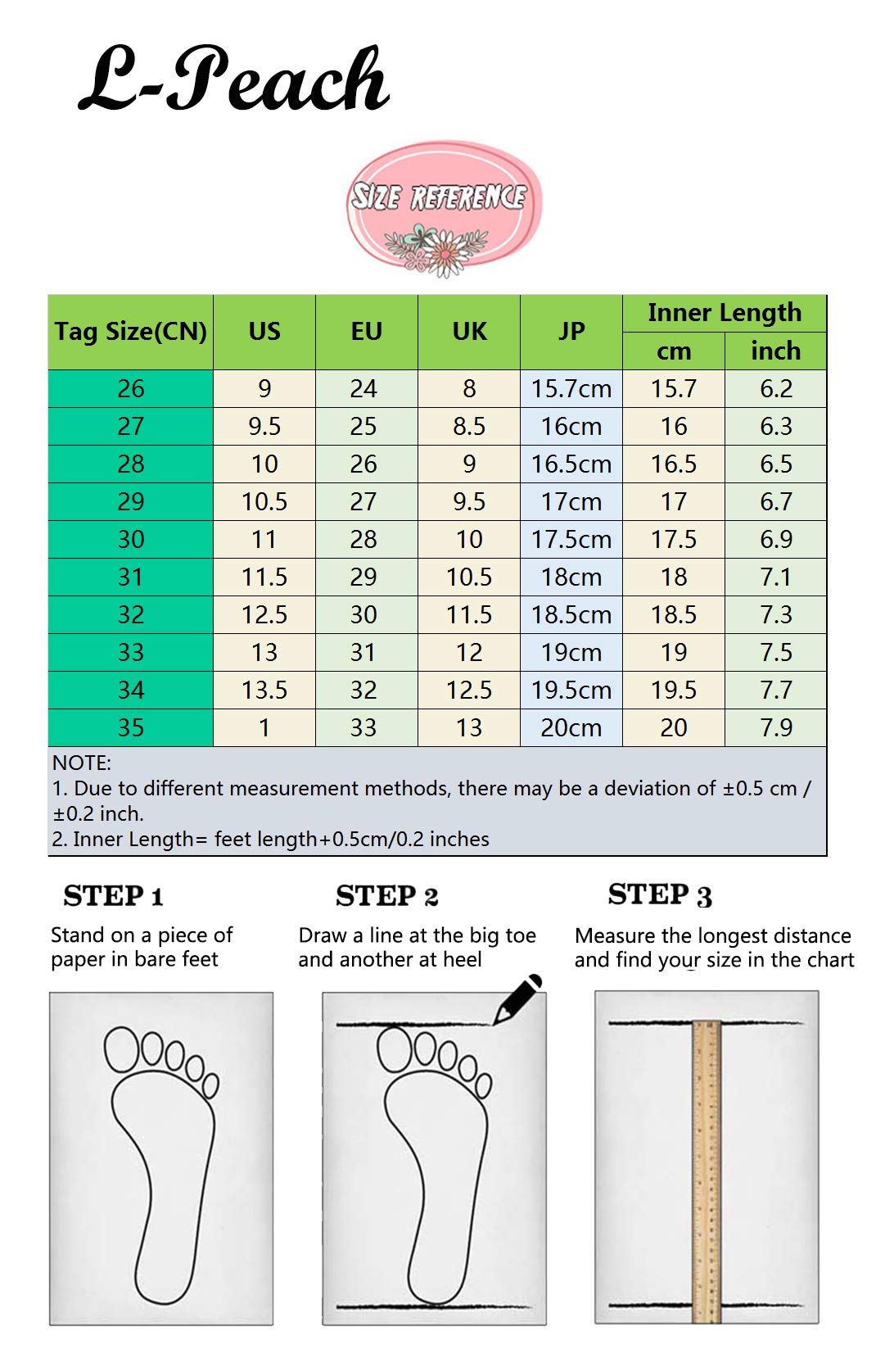 L-Peach

SIZE REFERENCE

| Tag Size(CN) | US | EU | UK | JP | Inner Length cm | Inner Length inch |
|---|---|---|---|---|---|---|
| 26 | 9 | 24 | 8 | 15.7cm | 15.7 | 6.2 |
| 27 | 9.5 | 25 | 8.5 | 16cm | 16 | 6.3 |
| 28 | 10 | 26 | 9 | 16.5cm | 16.5 | 6.5 |
| 29 | 10.5 | 27 | 9.5 | 17cm | 17 | 6.7 |
| 30 | 11 | 28 | 10 | 17.5cm | 17.5 | 6.9 |
| 31 | 11.5 | 29 | 10.5 | 18cm | 18 | 7.1 |
| 32 | 12.5 | 30 | 11.5 | 18.5cm | 18.5 | 7.3 |
| 33 | 13 | 31 | 12 | 19cm | 19 | 7.5 |
| 34 | 13.5 | 32 | 12.5 | 19.5cm | 19.5 | 7.7 |
| 35 | 1 | 33 | 13 | 20cm | 20 | 7.9 |

NOTE:
1. Due to different measurement methods, there may be a deviation of ±0.5 cm / ±0.2 inch.
2. Inner Length= feet length+0.5cm/0.2 inches

STEP 1
Stand on a piece of paper in bare feet

STEP 2
Draw a line at the big toe and another at heel

STEP 3
Measure the longest distance and find your size in the chart