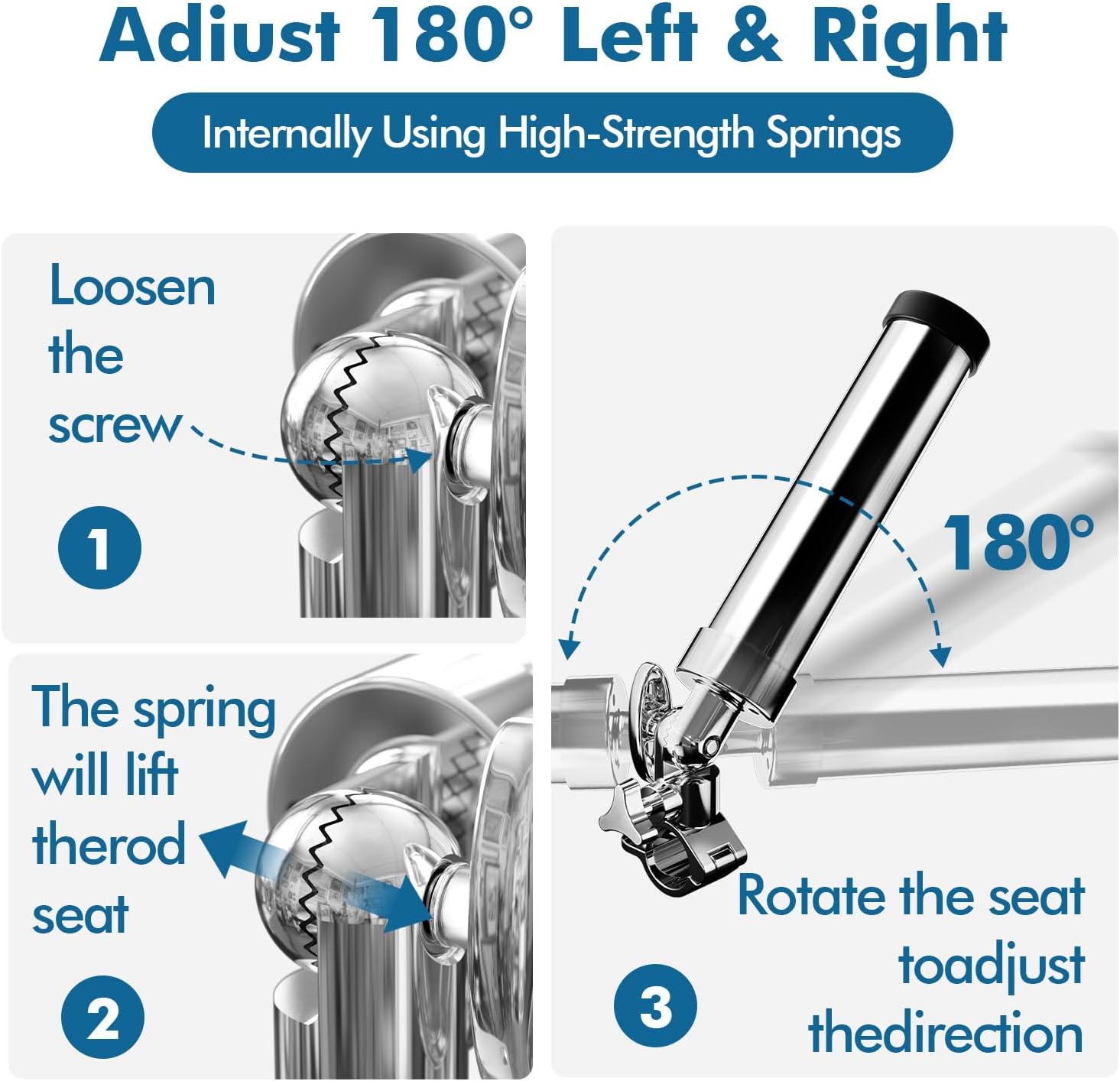 Adiust 180° Left & Right

Internally Using High-Strength Springs

Loosen the screw

1

The spring will lift therod seat

2

180°

Rotate the seat toadjust thedirection

3