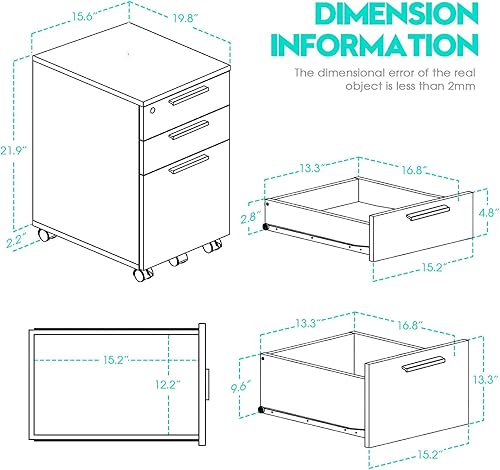 DIMENSION INFORMATION

The dimensional error of the real object is less than 2mm

15.6"
19.8"
21.9"
2.2"

13.3"
16.8"
2.8"
4.8"
15.2"

15.2"
12.2"

13.3"
16.8"
9.6"
13.3"
15.2"