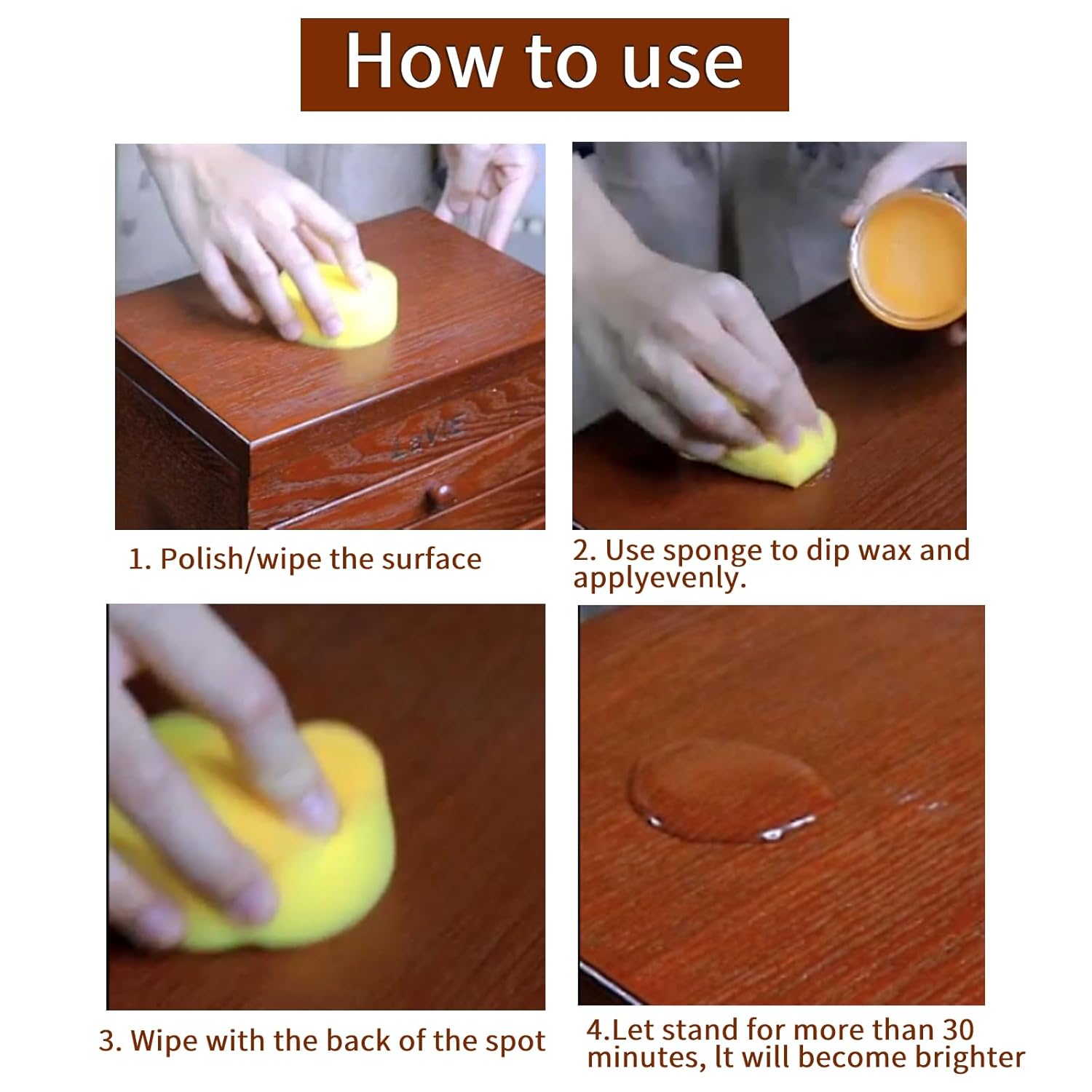 How to use

LaViE

1. Polish/wipe the surface

2. Use sponge to dip wax and applyevenly.

3. Wipe with the back of the spot

4.Let stand for more than 30 minutes, lt will become brighter