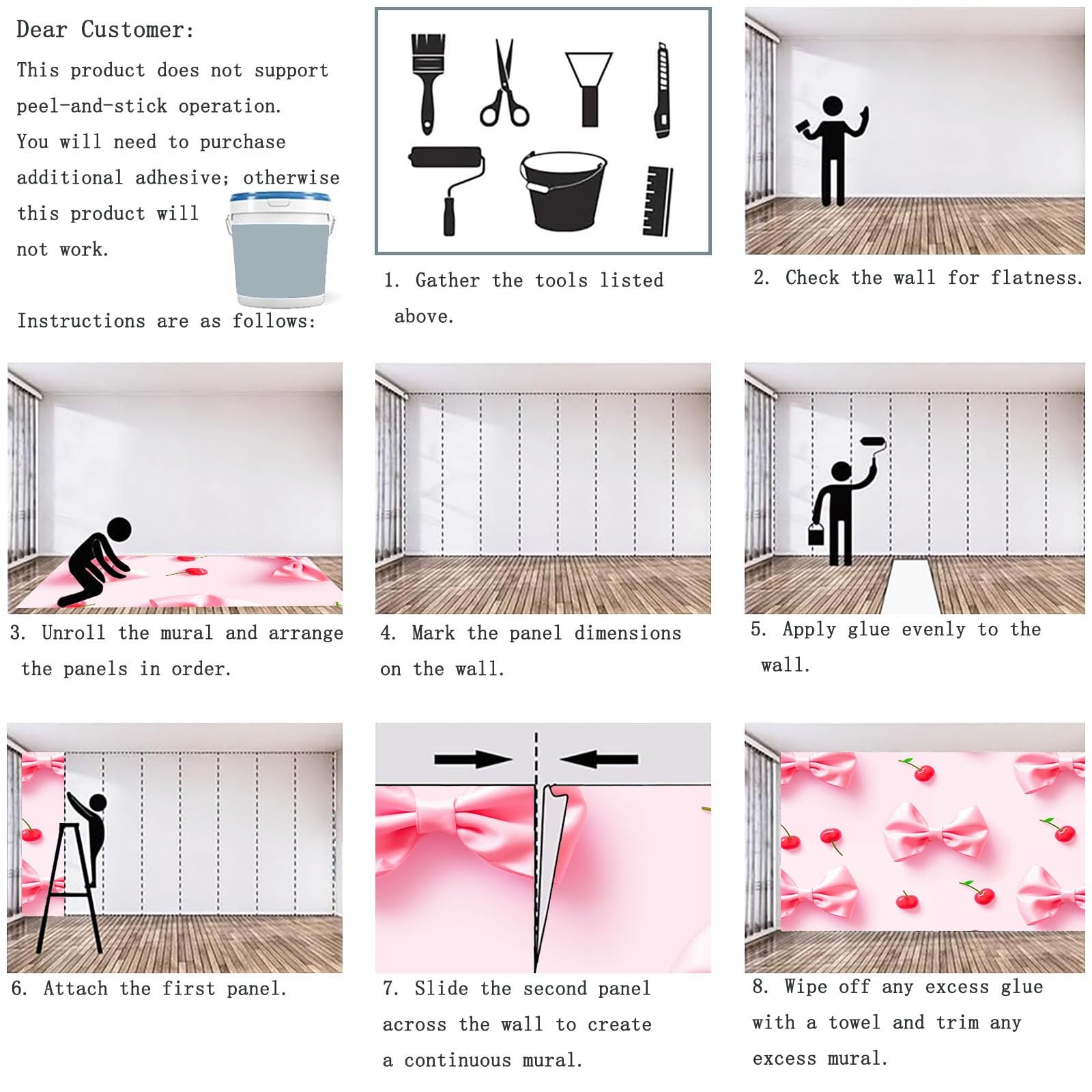 Dear Customer:

This product does not support peel-and-stick operation. You will need to purchase additional adhesive; otherwise this product will not work.

Instructions are as follows:

1. Gather the tools listed above.

2. Check the wall for flatness.

3. Unroll the mural and arrange the panels in order.

4. Mark the panel dimensions on the wall.

5. Apply glue evenly to the wall.

6. Attach the first panel.

7. Slide the second panel across the wall to create a continuous mural.

8. Wipe off any excess glue with a towel and trim any excess mural.