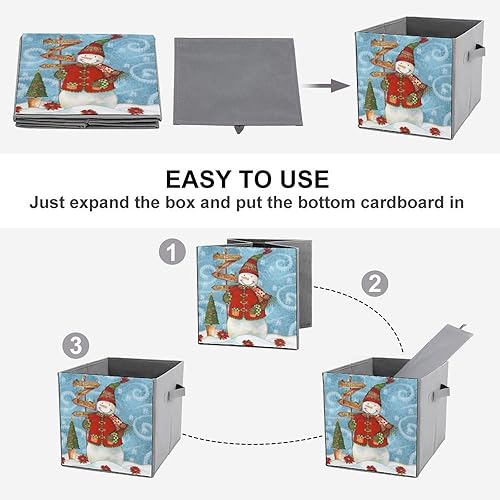 EASY TO USE
Just expand the box and put the bottom cardboard in

1

2

3