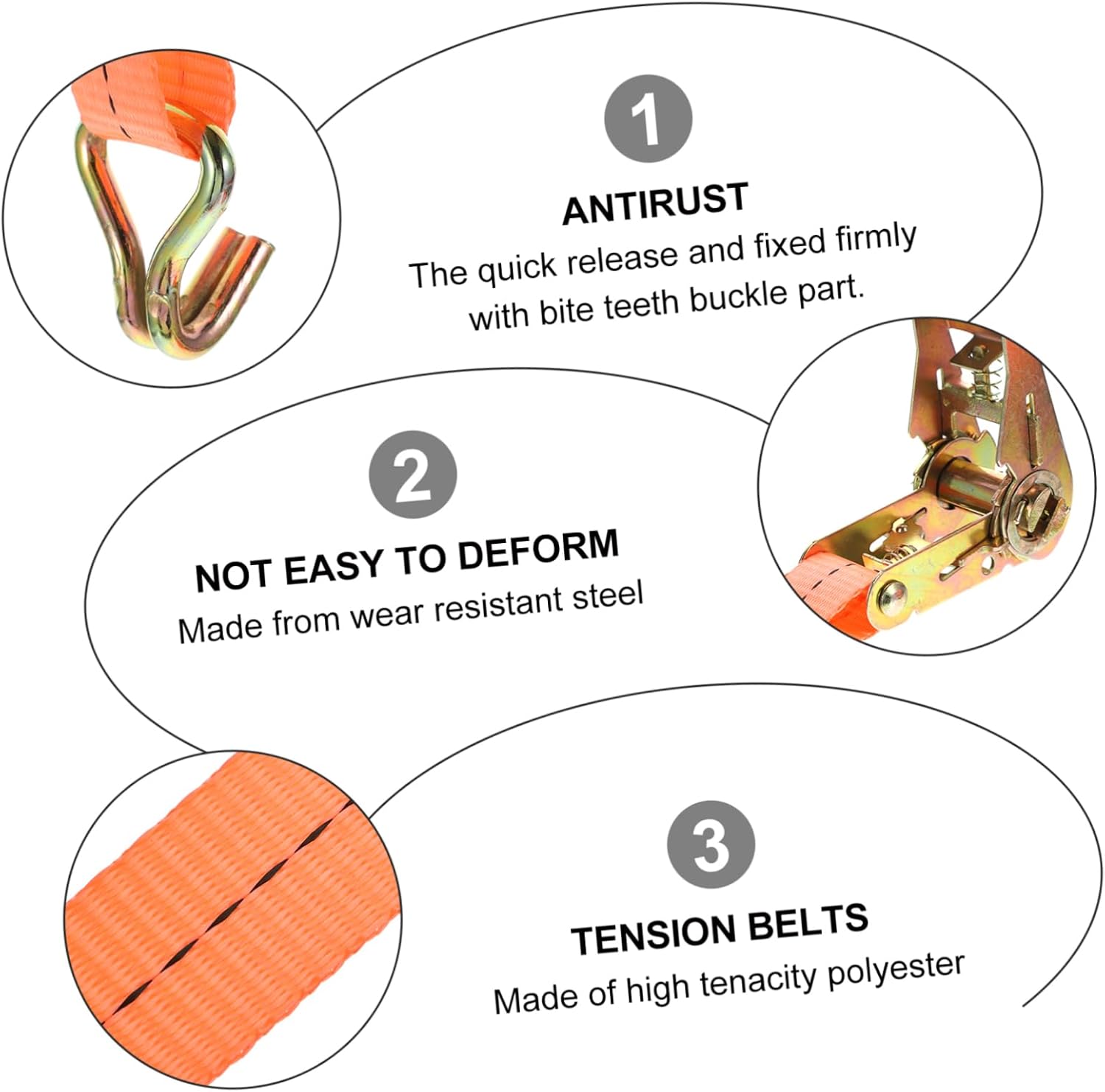 1

ANTIRUST

The quick release and fixed firmly with bite teeth buckle part.

2

NOT EASY TO DEFORM

Made from wear resistant steel

3

TENSION BELTS

Made of high tenacity polyester