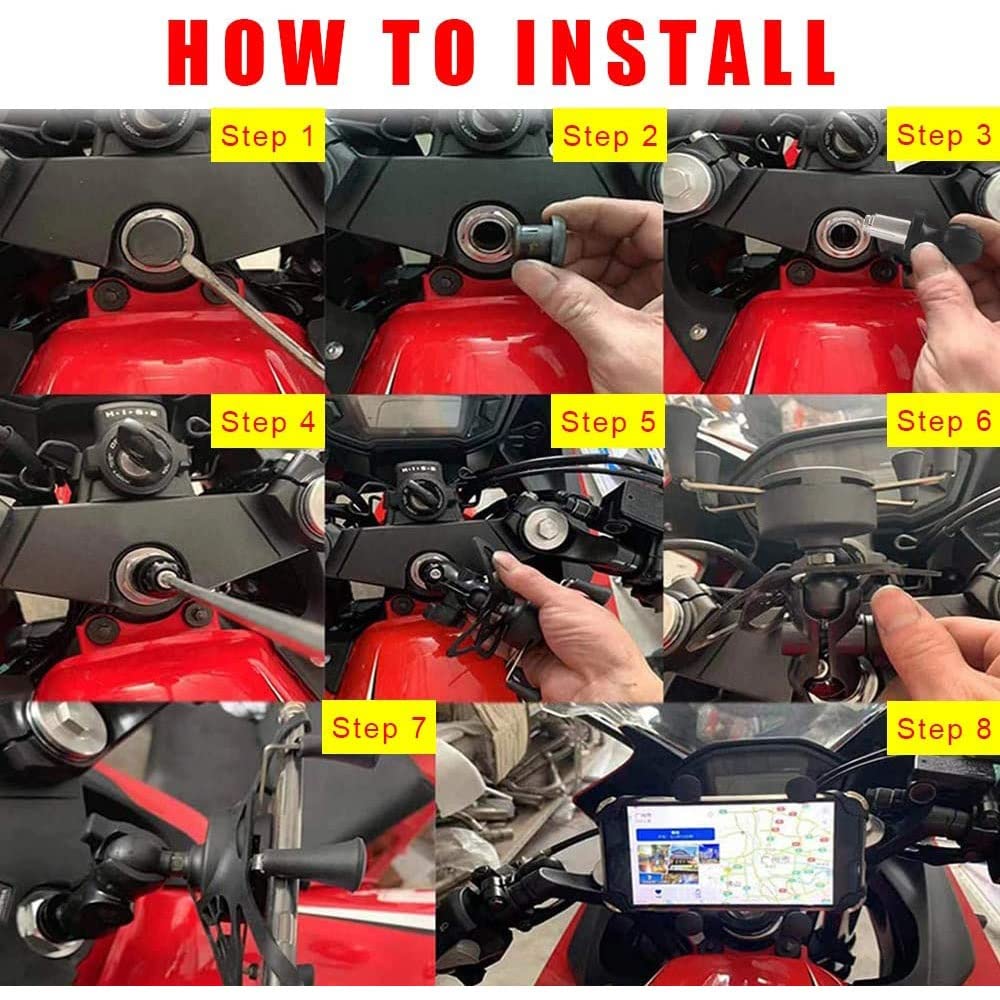 HOW TO INSTALL

Step 1

Step 2

Step 3

Step 4

Step 5

Step 6

Step 7

Step 8