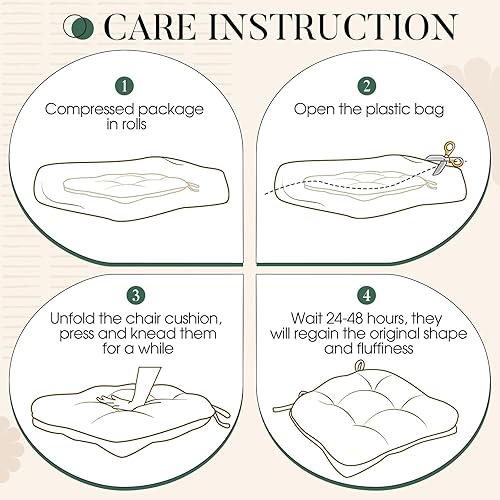 CARE INSTRUCTION

1
Compressed package in rolls

2
Open the plastic bag

3
Unfold the chair cushion, press and knead them for a while

4
Wait 24-48 hours, they will regain the original shape and fluffiness