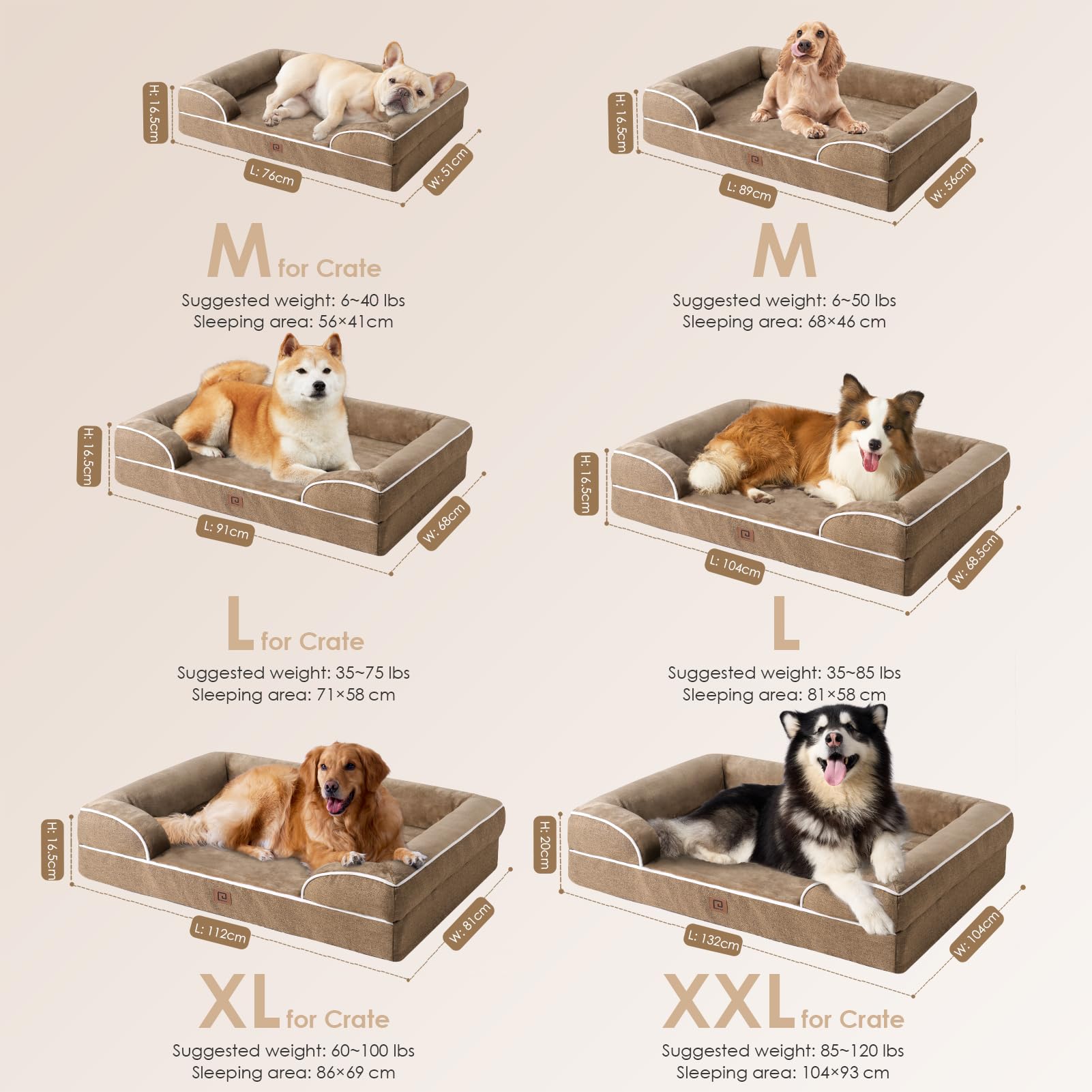 H: 16.5cm
L: 76cm
W: 51cm

M for Crate
Suggested weight: 6~40 lbs
Sleeping area: 56×41cm

H: 16.5cm
L: 89cm
W: 56cm

M
Suggested weight: 6~50 lbs
Sleeping area: 68×46 cm

H: 16.5cm
L: 91cm
W: 68cm

L for Crate
Suggested weight: 35~75 lbs
Sleeping area: 71×58 cm

H: 16.5cm
L: 104cm
W: 68.5cm

L
Suggested weight: 35~85 lbs
Sleeping area: 81×58 cm

H: 16.5cm
L: 112cm
W: 81cm

XL for Crate
Suggested weight: 60~100 lbs
Sleeping area: 86×69 cm

H: 20cm
L: 132cm
W: 104cm

XXL for Crate
Suggested weight: 85~120 lbs
Sleeping area: 104×93 cm