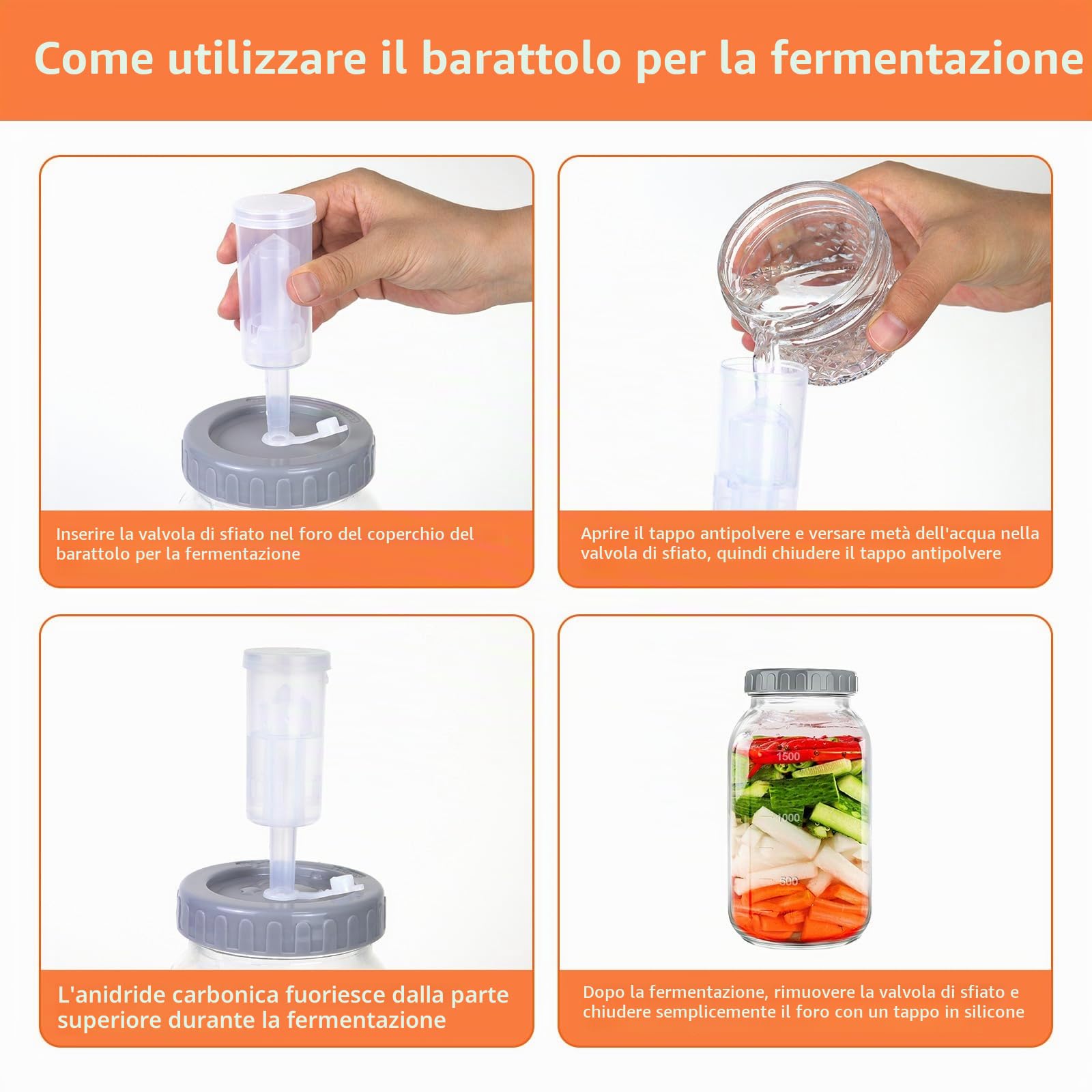 Come utilizzare il barattolo per la fermentazione

Inserire la valvola di sfiato nel foro del coperchio del barattolo per la fermentazione

Aprire il tappo antipolvere e versare metà dell'acqua nella valvola di sfiato, quindi chiudere il tappo antipolvere

L'anidride carbonica fuoriesce dalla parte superiore durante la fermentazione

1500

1000

500

Dopo la fermentazione, rimuovere la valvola di sfiato e chiudere semplicemente il foro con un tappo in silicone