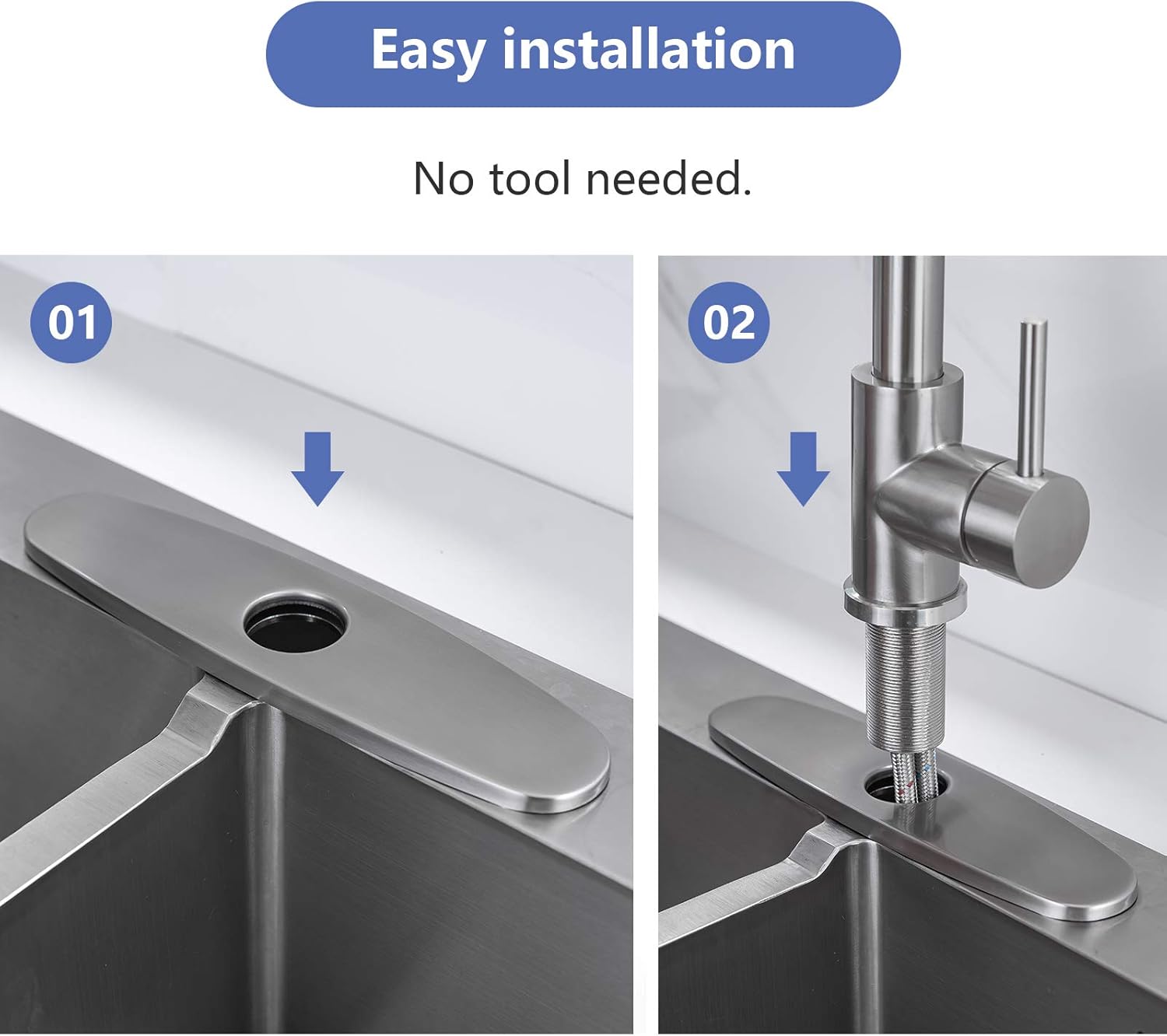 Easy installation

No tool needed.

01

02