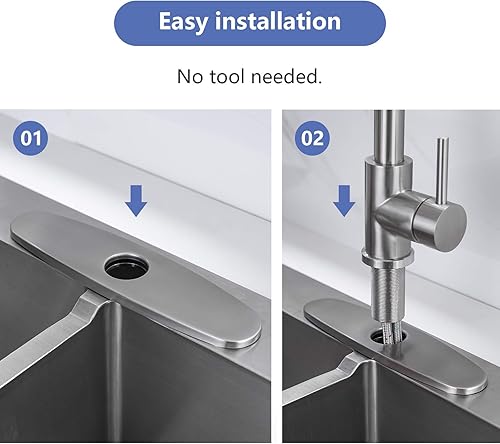 Easy installation

No tool needed.

01

02