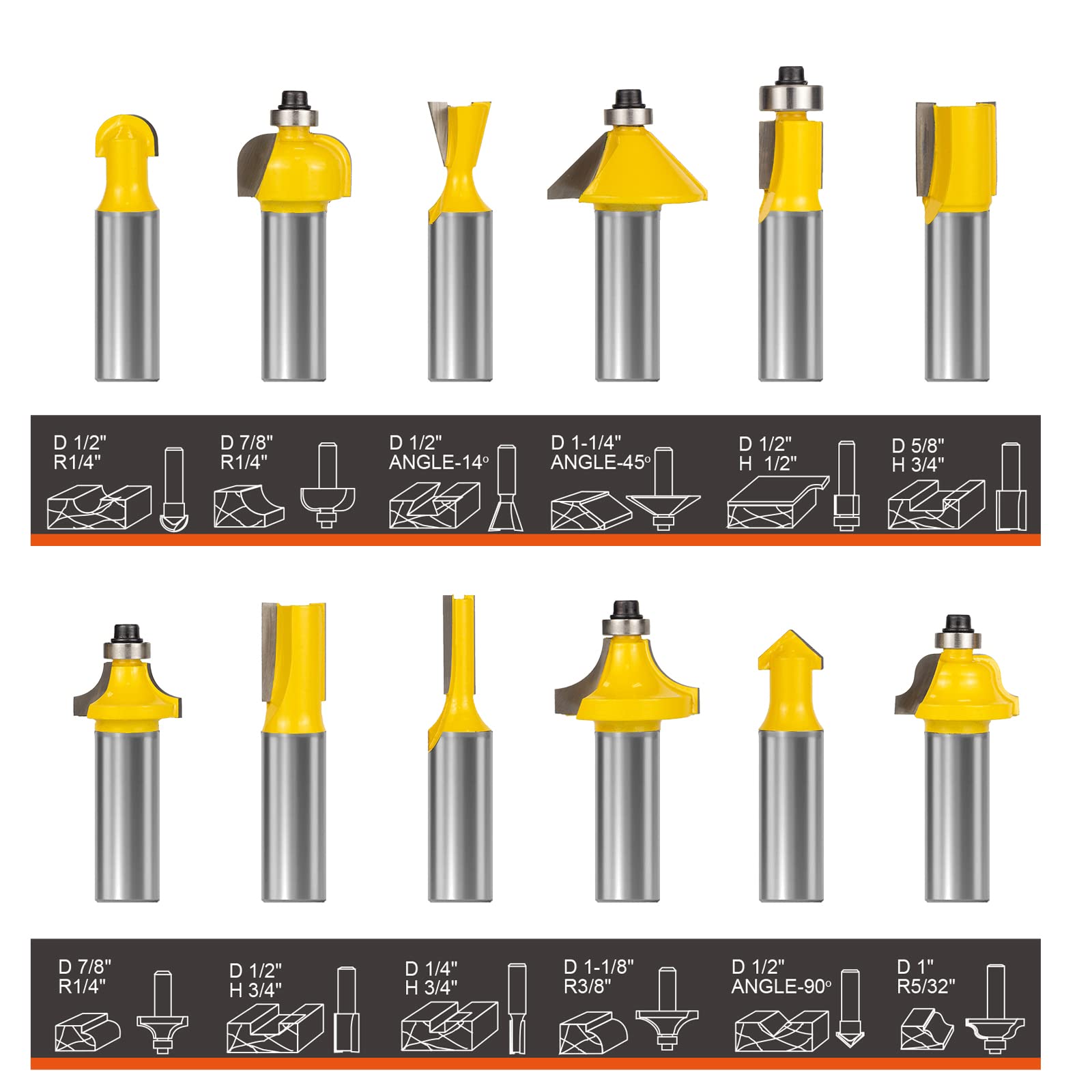 D 1/2"
R1/4"

D 7/8"
R1/4"

D 1/2"
ANGLE-14°

D 1-1/4"
ANGLE-45°

D 1/2"
H 1/2"

D 5/8"
H 3/4"

D 7/8"
R1/4"

D 1/2"
H 3/4"

D 1/4"
H 3/4"

D 1-1/8"
R3/8"

D 1/2"
ANGLE-90°

D 1"
R5/32"