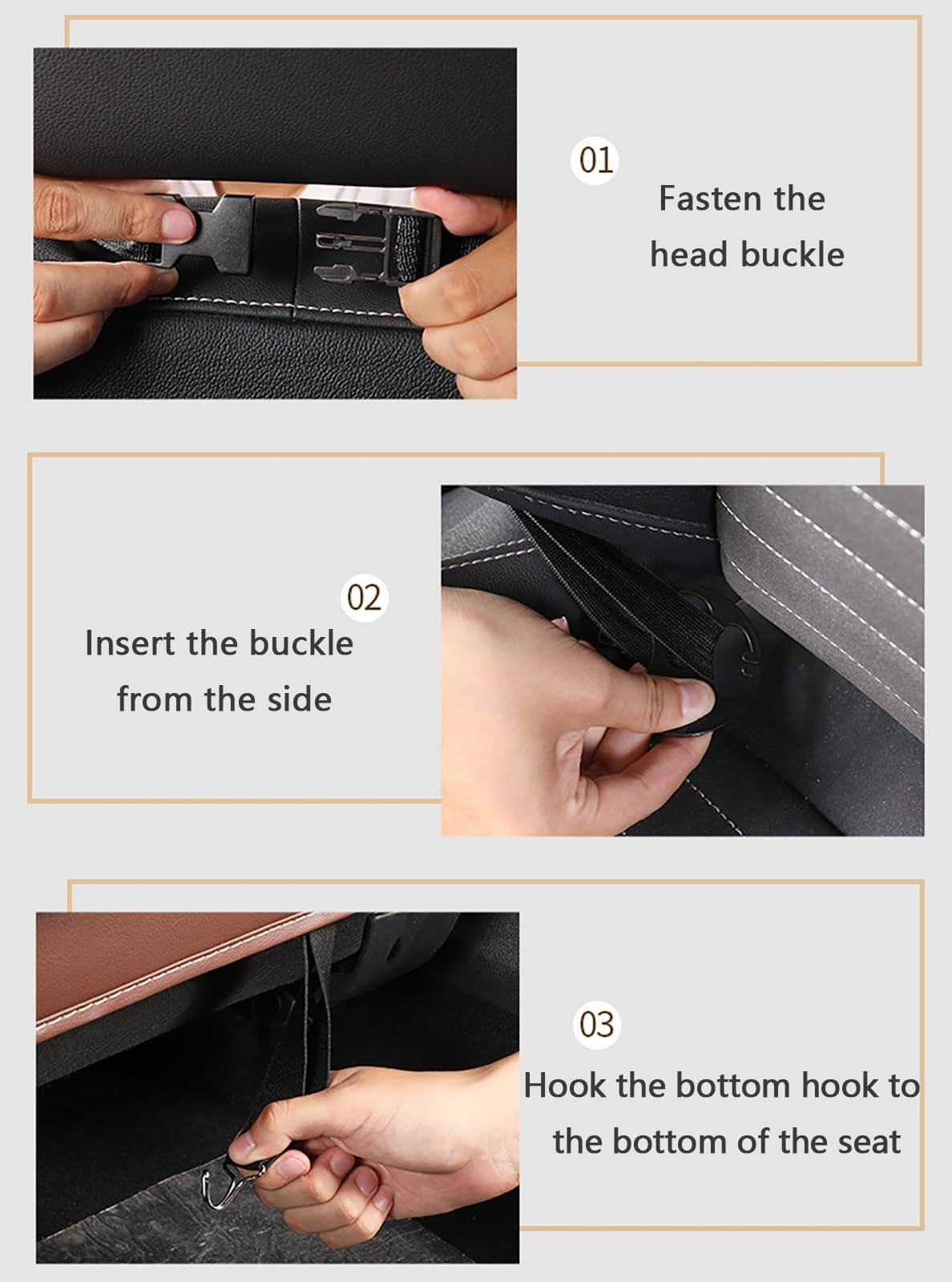 01

Fasten the head buckle

02

Insert the buckle from the side

03

Hook the bottom hook to the bottom of the seat