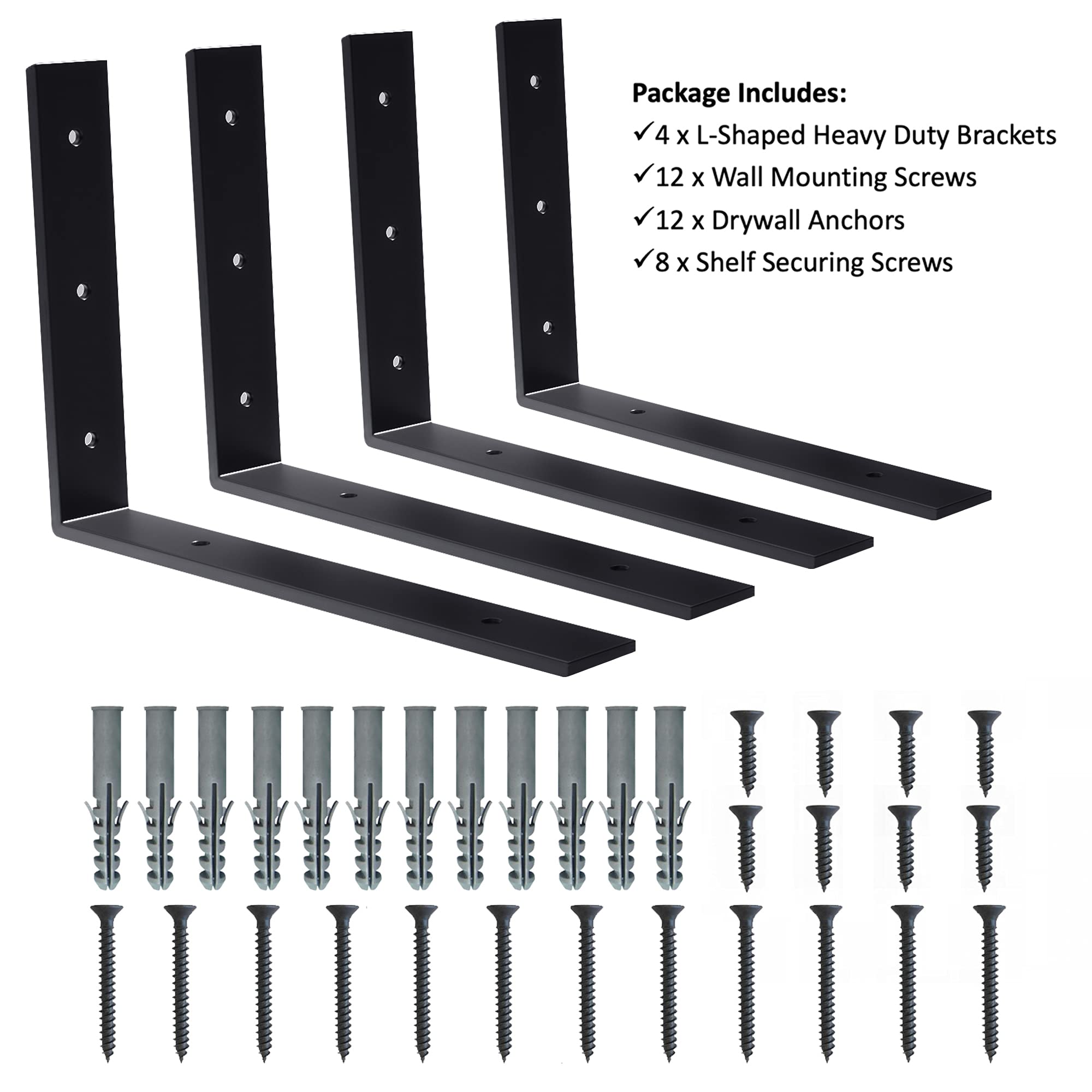 Package Includes:
✓4 x L-Shaped Heavy Duty Brackets
✓12 x Wall Mounting Screws
✓12 x Drywall Anchors
✓8 x Shelf Securing Screws