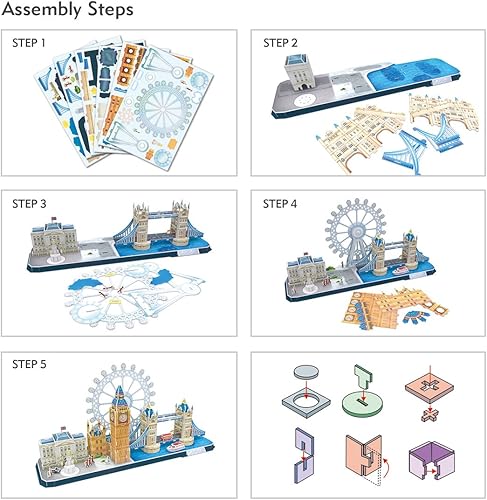 Assembly Steps

STEP 1

STEP 2

STEP 3

STEP 4

STEP 5