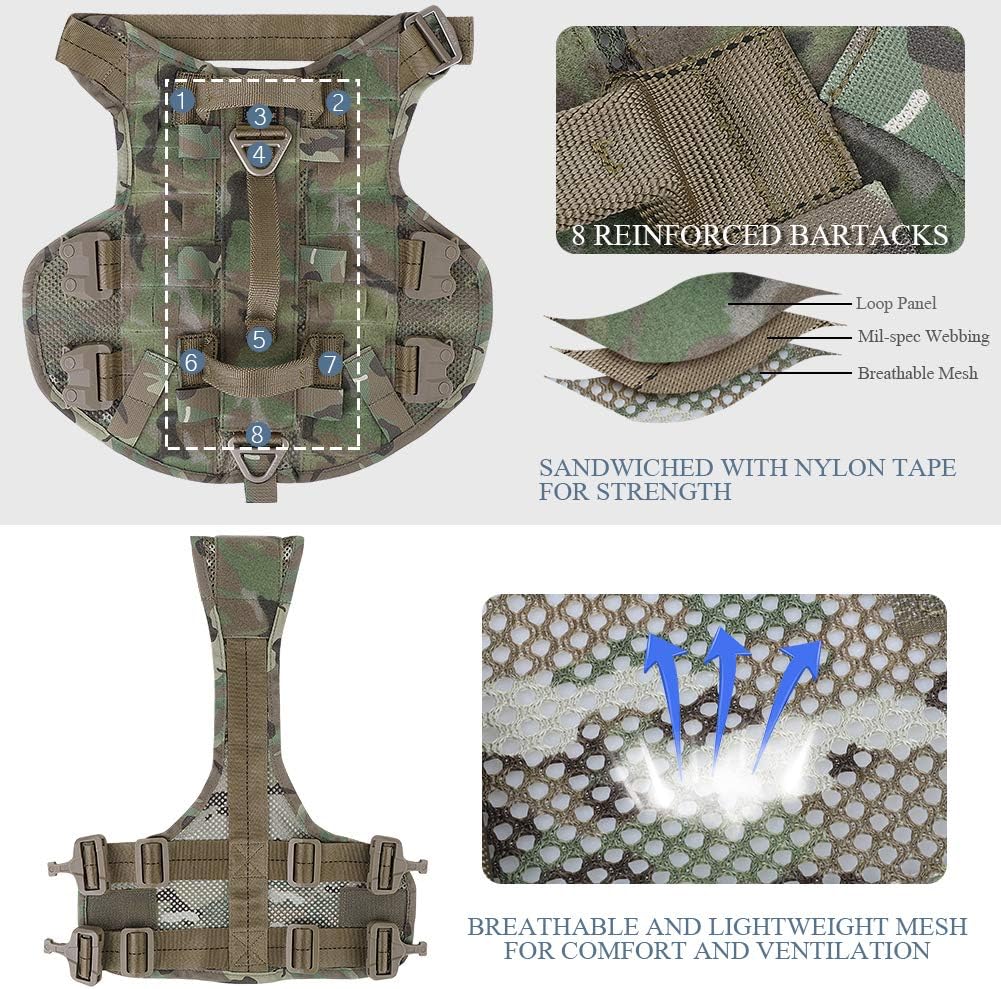 1
2
3
4
5
6
7
8

8 REINFORCED BARTACKS

Loop Panel
Mil-spec Webbing
Breathable Mesh

SANDWICHED WITH NYLON TAPE FOR STRENGTH

BREATHABLE AND LIGHTWEIGHT MESH FOR COMFORT AND VENTILATION