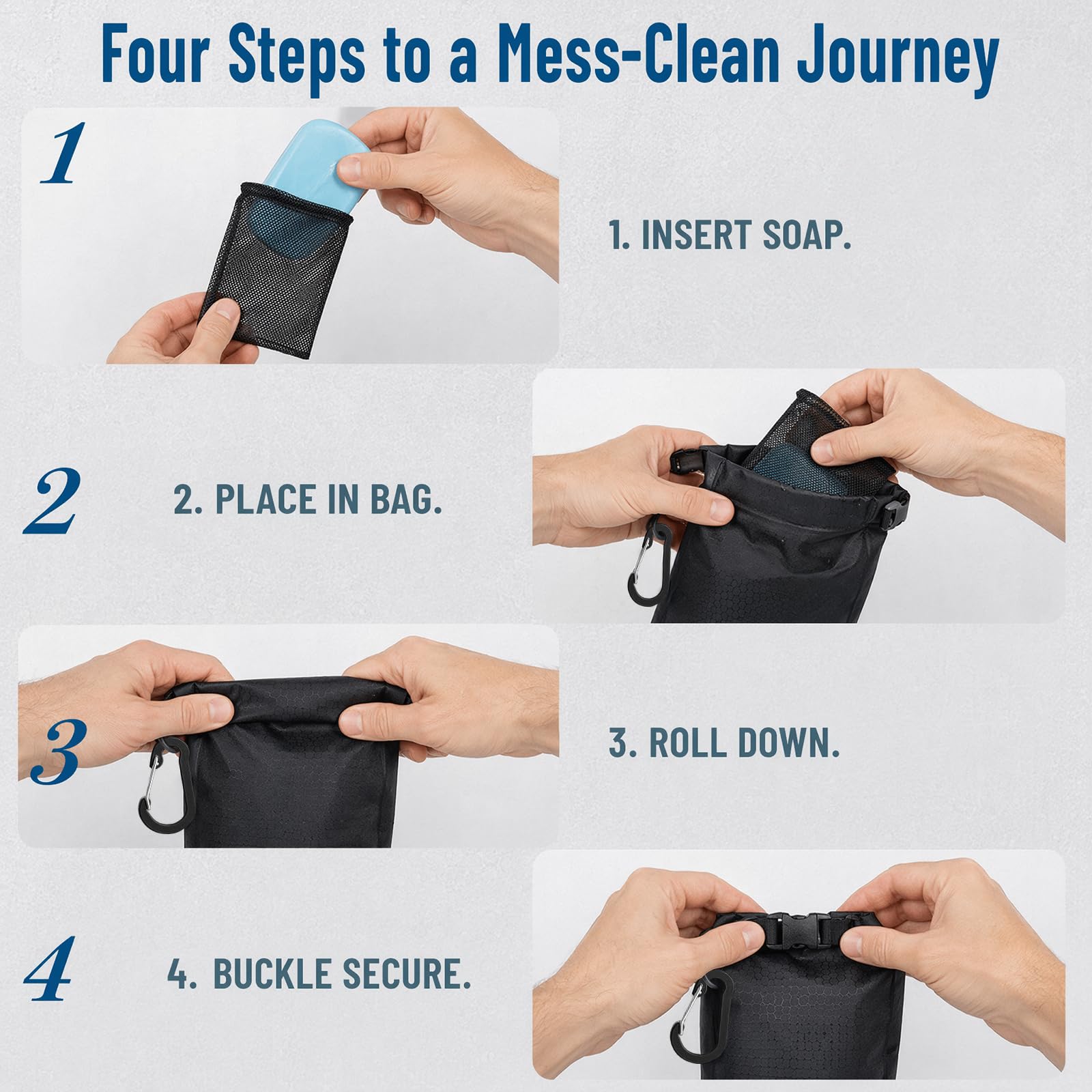 Four Steps to a Mess-Clean Journey

1

1. INSERT SOAP.

2

2. PLACE IN BAG.

3

3. ROLL DOWN.

4

4. BUCKLE SECURE.